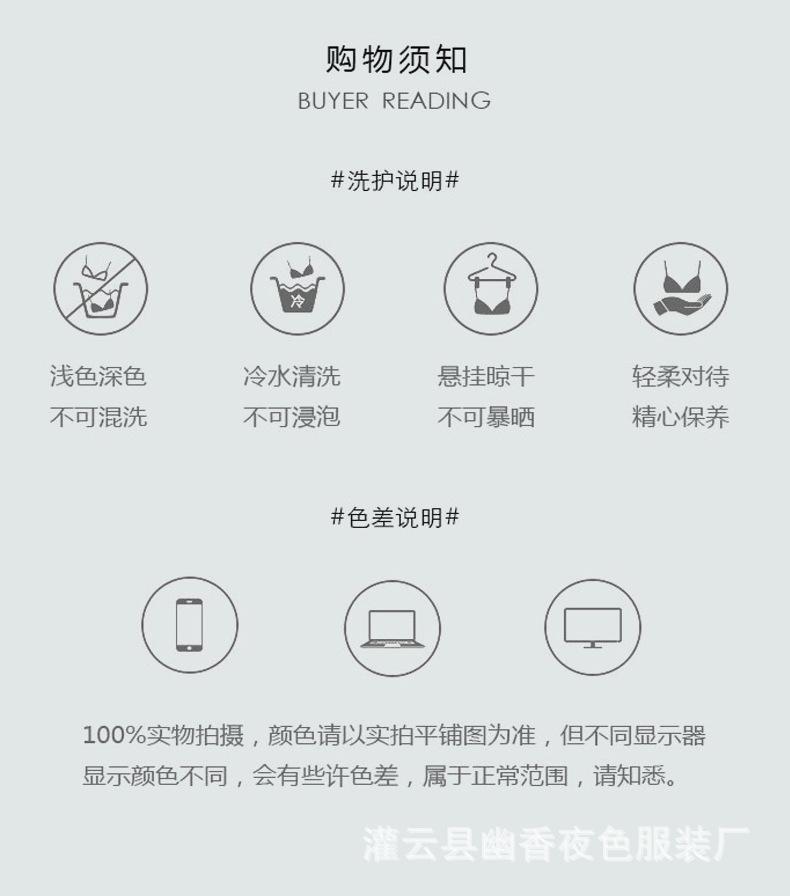 购物须知
BUYER READING

#洗护说明#

冷

浅色深色
不可混洗

冷水清洗
不可浸泡

悬挂晾干
不可暴晒

轻柔对待
精心保养

#色差说明#

100%实物拍摄，颜色请以实拍平铺图为准，但不同显示器显示颜色不同，会有些许色差，属于正常范围，请知悉。

灌云县幽香夜色服装厂