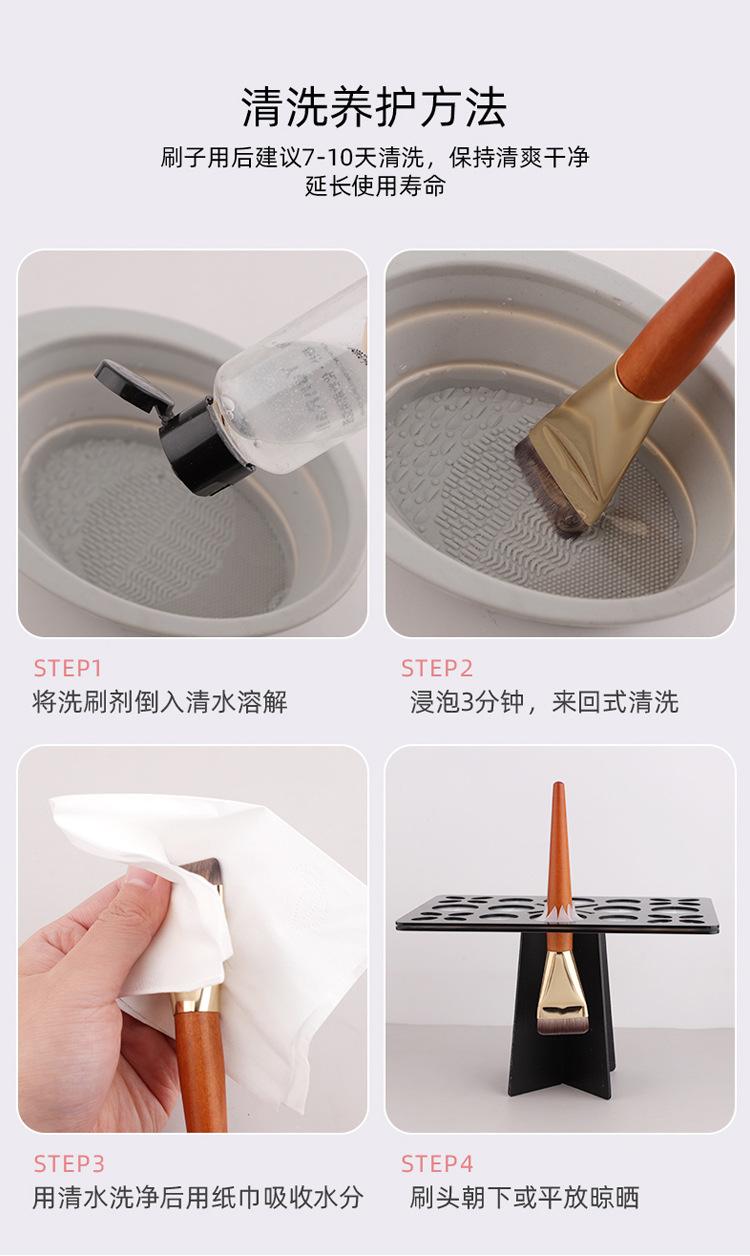 清洗养护方法

刷子用后建议7-10天清洗，保持清爽干净
延长使用寿命

STEP1
将洗刷剂倒入清水溶解

STEP2
浸泡3分钟，来回式清洗

STEP3
用清水洗净后用纸巾吸收水分

STEP4
刷头朝下或平放晾晒