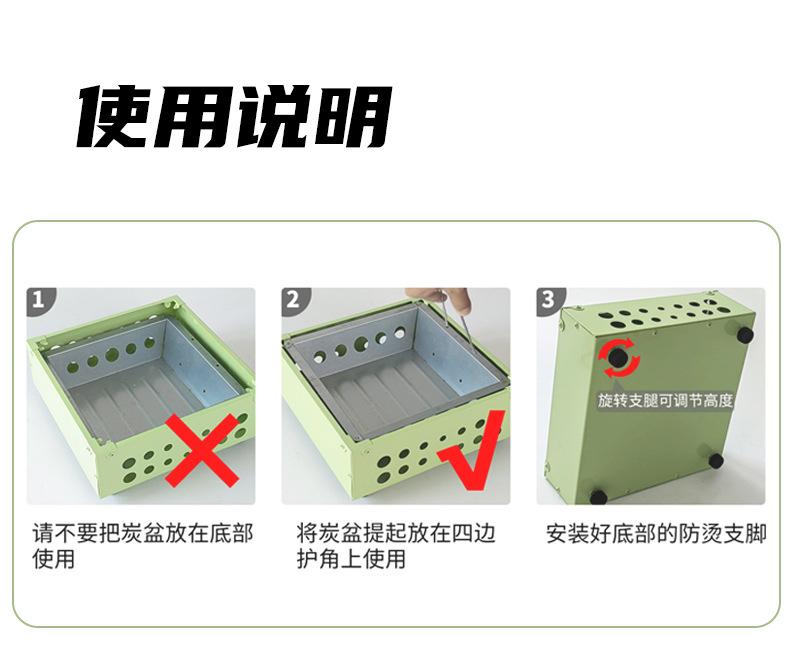 使用说明

1

请不要把炭盆放在底部使用

2

将炭盆提起放在四边护角上使用

3

旋转支腿可调节高度

安装好底部的防烫支脚