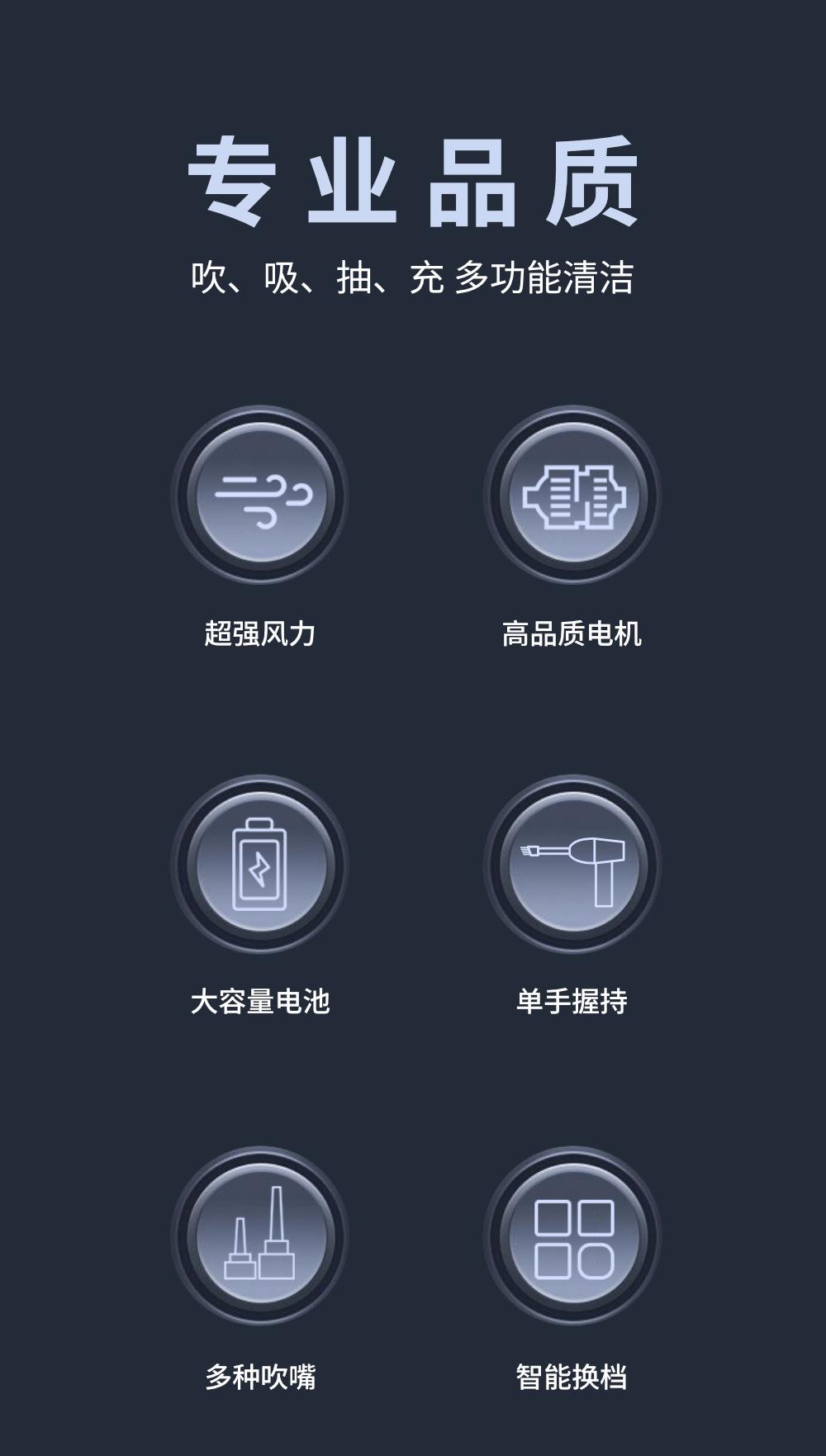 专业品质

吹、吸、抽、充 多功能清洁

超强风力

高品质电机

大容量电池

单手握持

多种吹嘴

智能换档