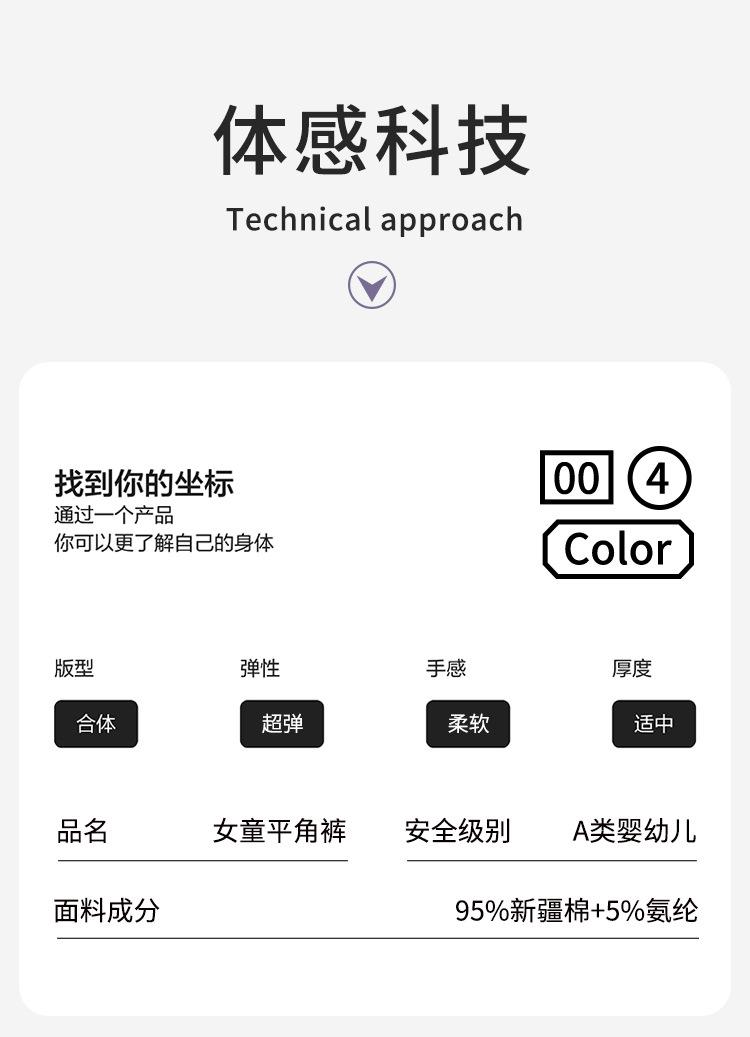 体感科技

Technical approach

找到你的坐标

通过一个产品

你可以更了解自己的身体

00 4

Color

版型

合体

弹性

超弹

手感

柔软

厚度

适中

品名 女童平角裤

安全级别 A类婴幼儿

面料成分 95%新疆棉+5%氨纶