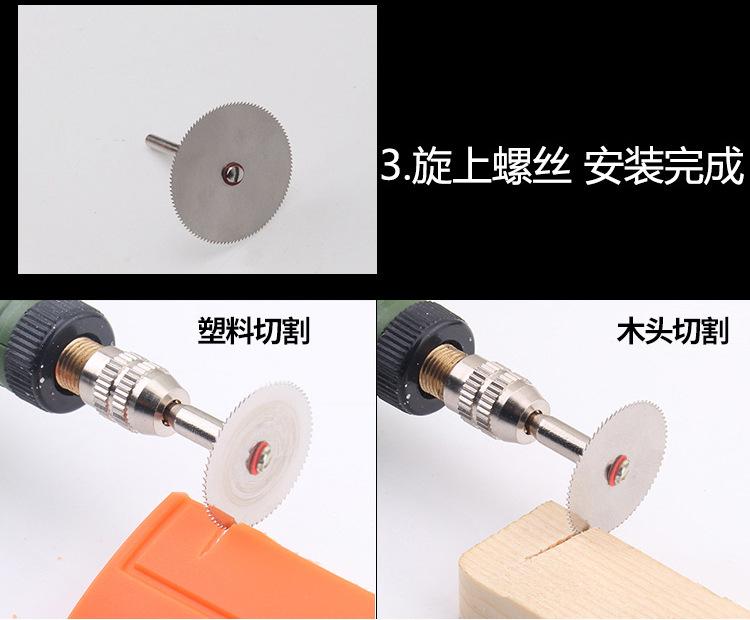 3.旋上螺丝 安装完成

塑料切割

木头切割