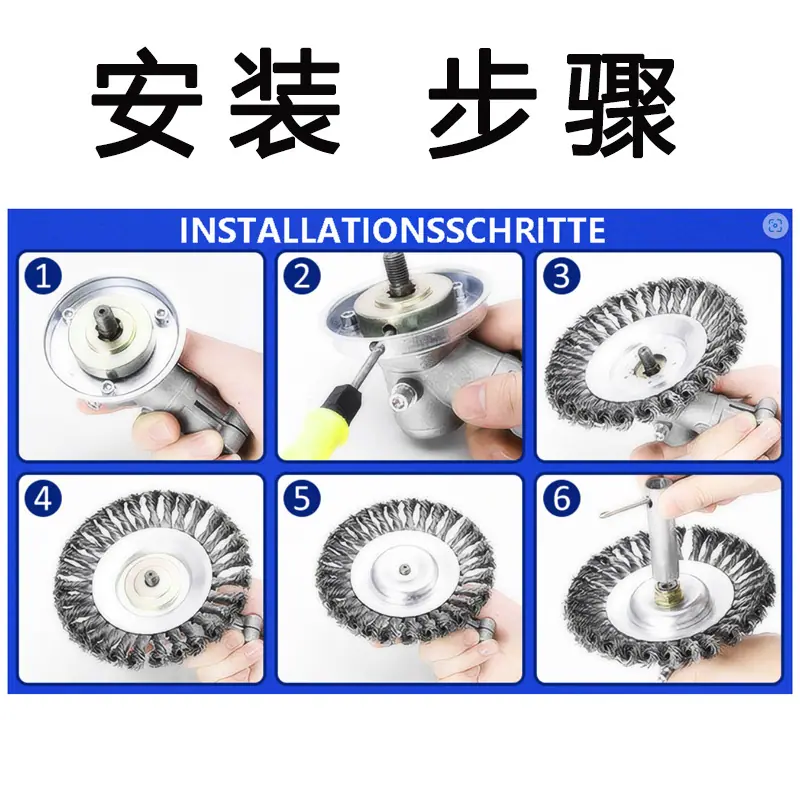 安装 步骤

INSTALLATIONSSCHRITTE

1

2

3

4

5

6