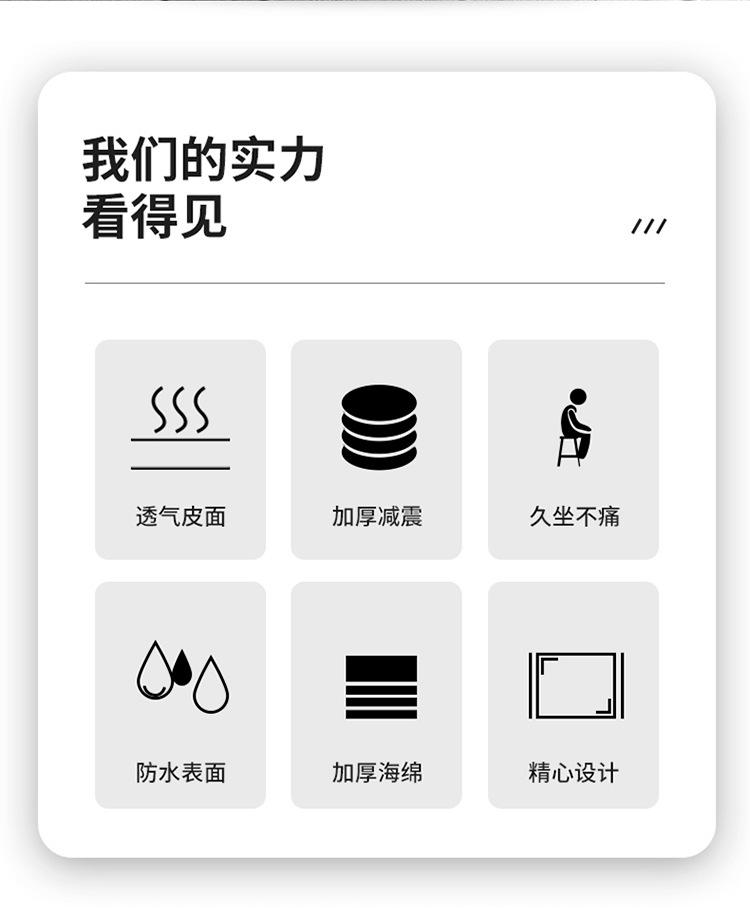 我们的实力
看得见

///

透气皮面

加厚减震

久坐不痛

防水表面

加厚海绵

精心设计