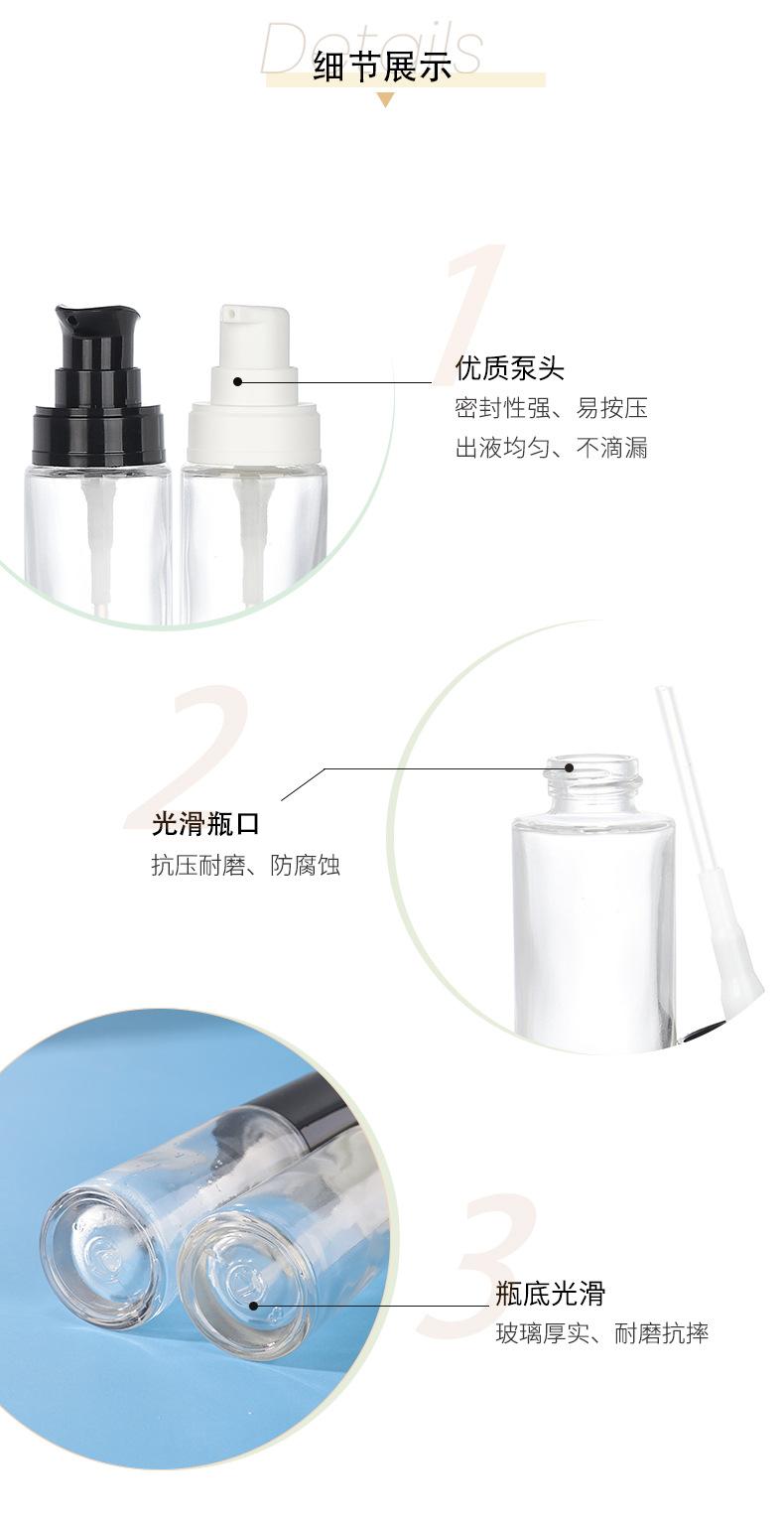 Details
细节展示

1
优质泵头
密封性强、易按压
出液均匀、不滴漏

2
光滑瓶口
抗压耐磨、防腐蚀

3
瓶底光滑
玻璃厚实、耐磨抗摔