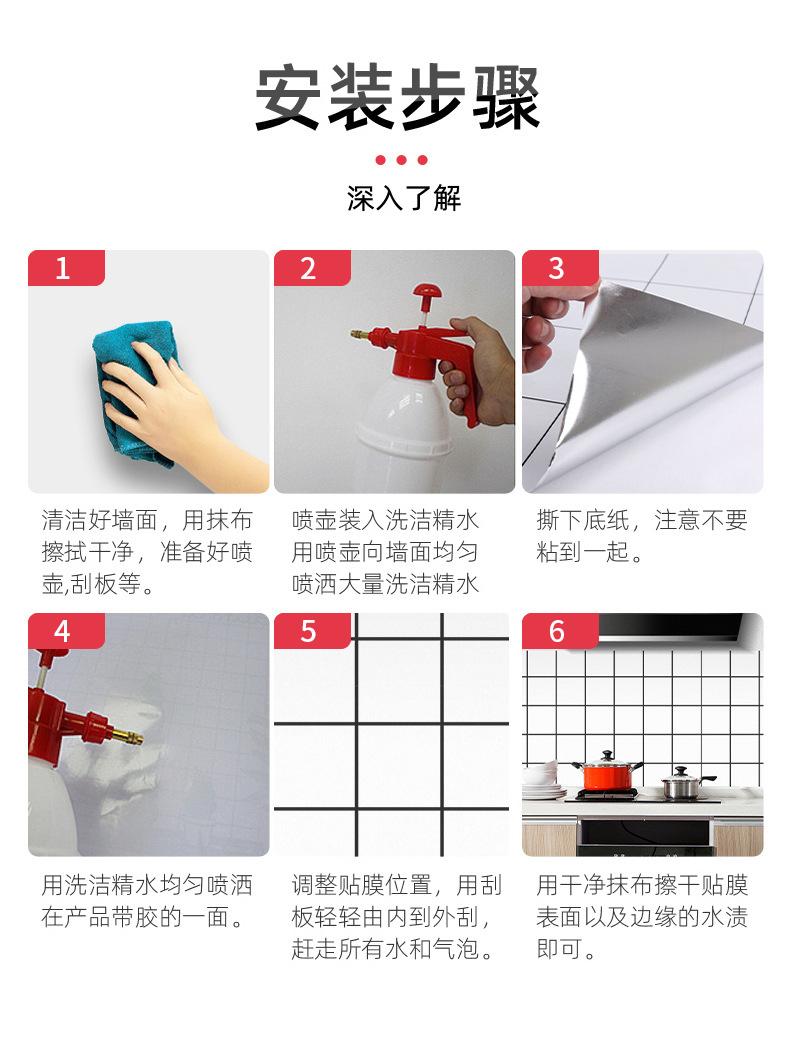 安装步骤

深入了解

1

清洁好墙面，用抹布擦拭干净，准备好喷壶,刮板等。

2

喷壶装入洗洁精水用喷壶向墙面均匀喷洒大量洗洁精水

3

撕下底纸，注意不要粘到一起。

4

用洗洁精水均匀喷洒在产品带胶的一面。

5

调整贴膜位置，用刮板轻轻由内到外刮，赶走所有水和气泡。

6

用干净抹布擦干贴膜表面以及边缘的水渍即可。