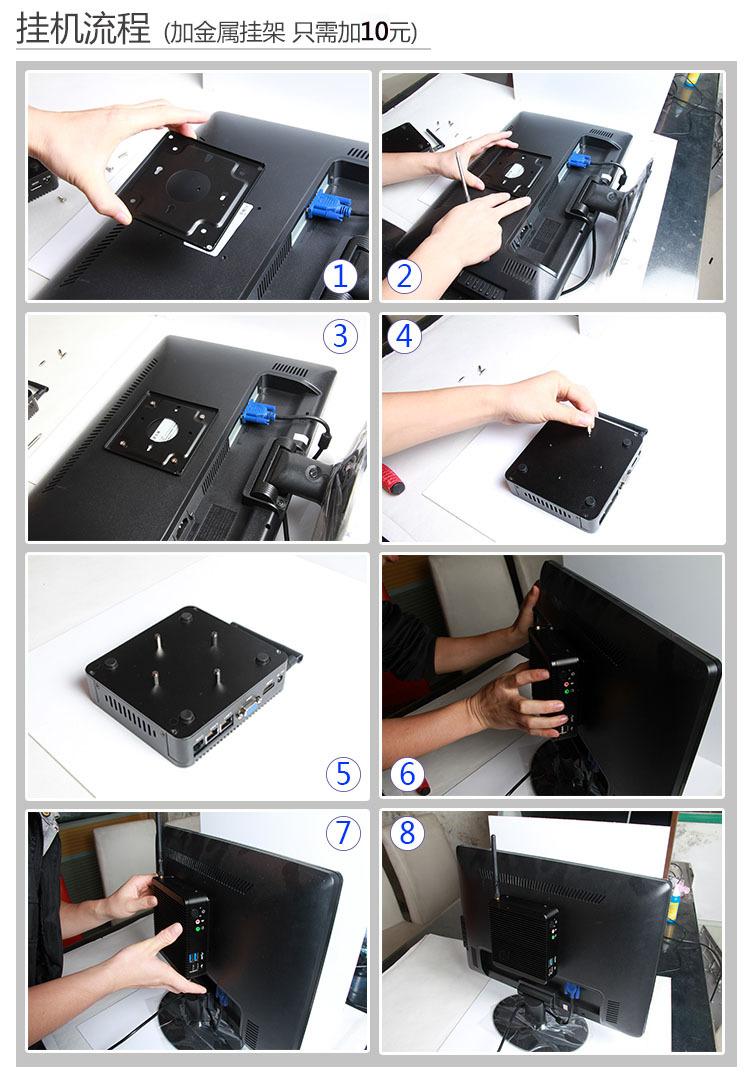 挂机流程 (加金属挂架 只需加10元)

1

2

3

4

5

6

7

8