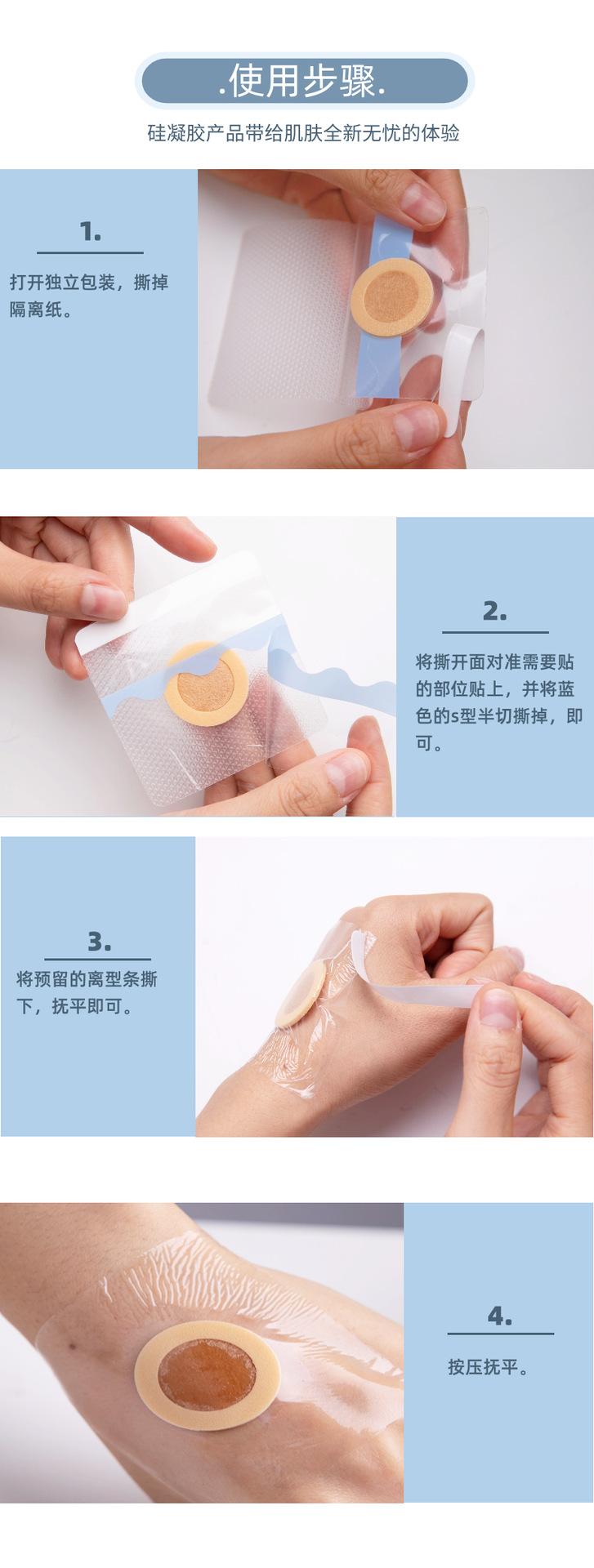 .使用步骤.

硅凝胶产品带给肌肤全新无忧的体验

1.

打开独立包装，撕掉隔离纸。

2.

将撕开面对准需要贴的部位贴上，并将蓝色的s型半切撕掉，即可。

3.

将预留的离型条撕下，抚平即可。

4.

按压抚平。