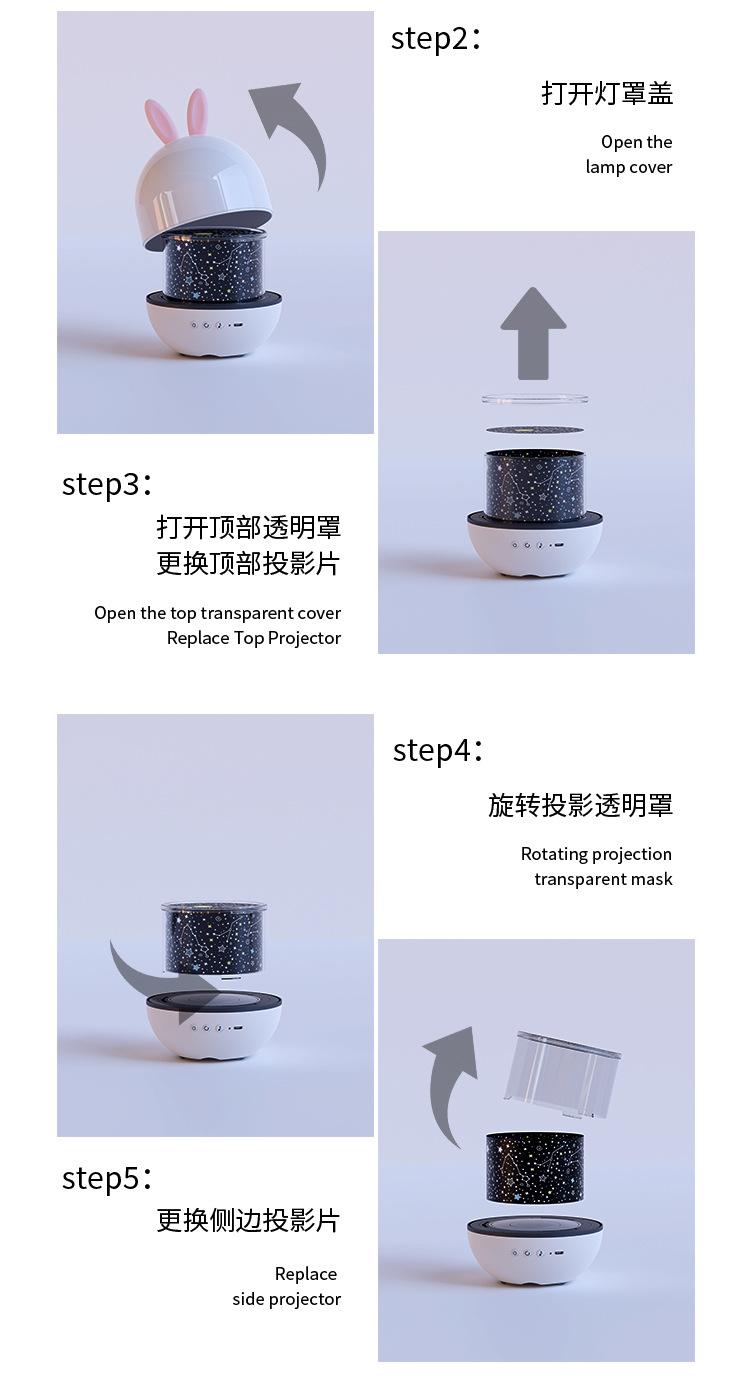 step2：

打开灯罩盖

Open the lamp cover

step3：

打开顶部透明罩
更换顶部投影片

Open the top transparent cover
Replace Top Projector

step4：

旋转投影透明罩

Rotating projection transparent mask

step5：

更换侧边投影片

Replace side projector