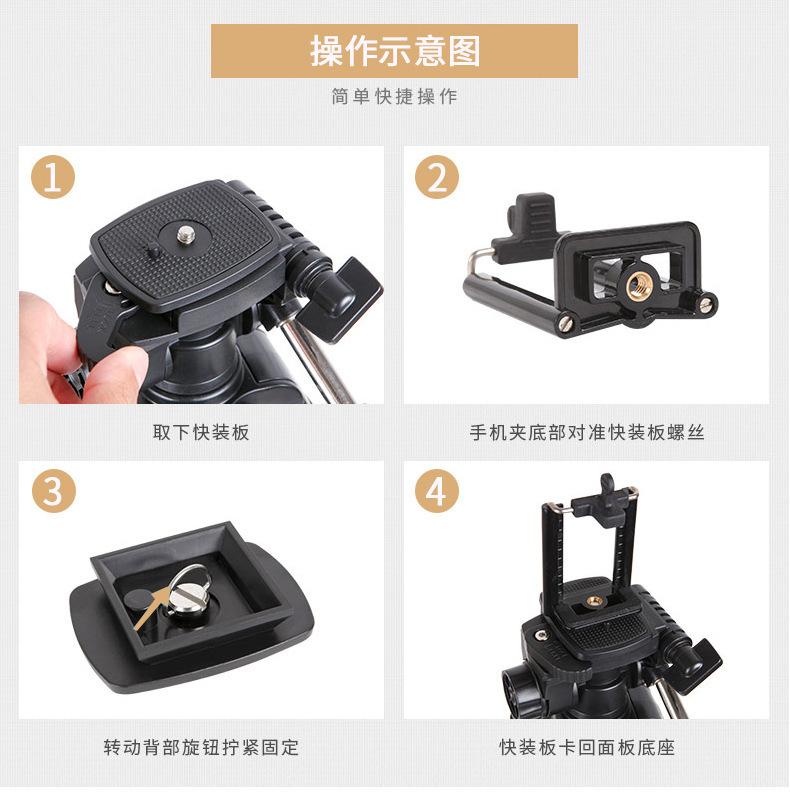 操作示意图

简单快捷操作

1

取下快装板

2

手机夹底部对准快装板螺丝

3

转动背部旋钮拧紧固定

4

快装板卡回面板底座