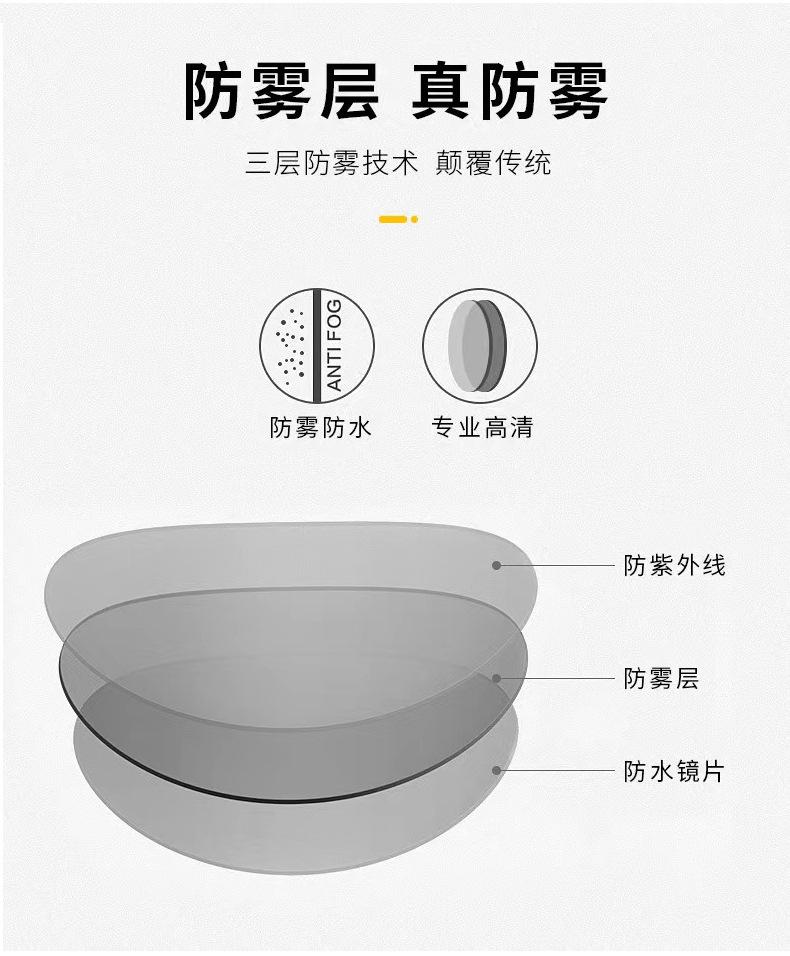 防雾层 真防雾

三层防雾技术 颠覆传统

ANTI FOG

防雾防水

专业高清

防紫外线

防雾层

防水镜片