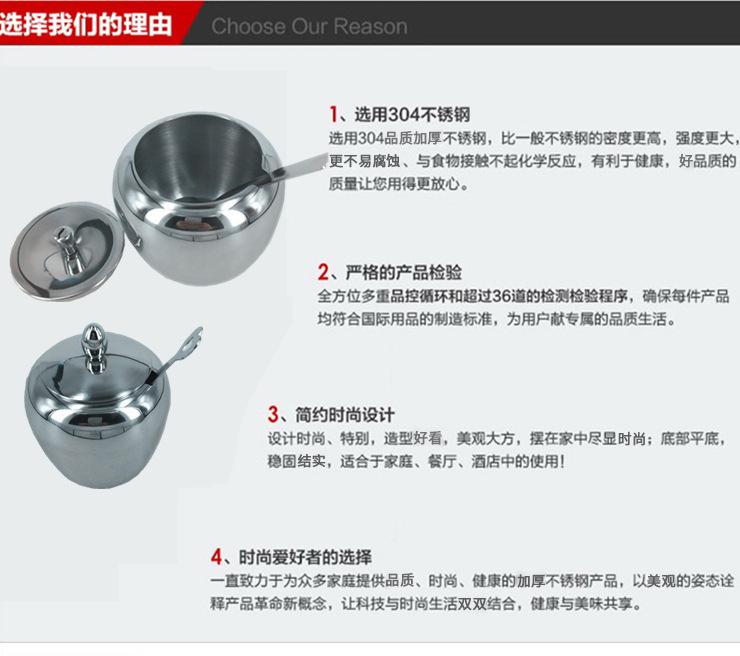 选择我们的理由 Choose Our Reason

1、选用304不锈钢
选用304品质加厚不锈钢，比一般不锈钢的密度更高，强度更大，更不易腐蚀、与食物接触不起化学反应，有利于健康，好品质的质量让您用得更放心。

2、严格的产品检验
全方位多重品控循环和超过36道的检测检验程序，确保每件产品均符合国际用品的制造标准，为用户献专属的品质生活。

3、简约时尚设计
设计时尚、特别，造型好看，美观大方，摆在家中尽显时尚；底部平底，稳固结实，适合于家庭、餐厅、酒店中的使用！

4、时尚爱好者的选择
一直致力于为众多家庭提供品质、时尚、健康的加厚不锈钢产品，以美观的姿态诠释产品革命新概念，让科技与时尚生活双双结合，健康与美味共享。