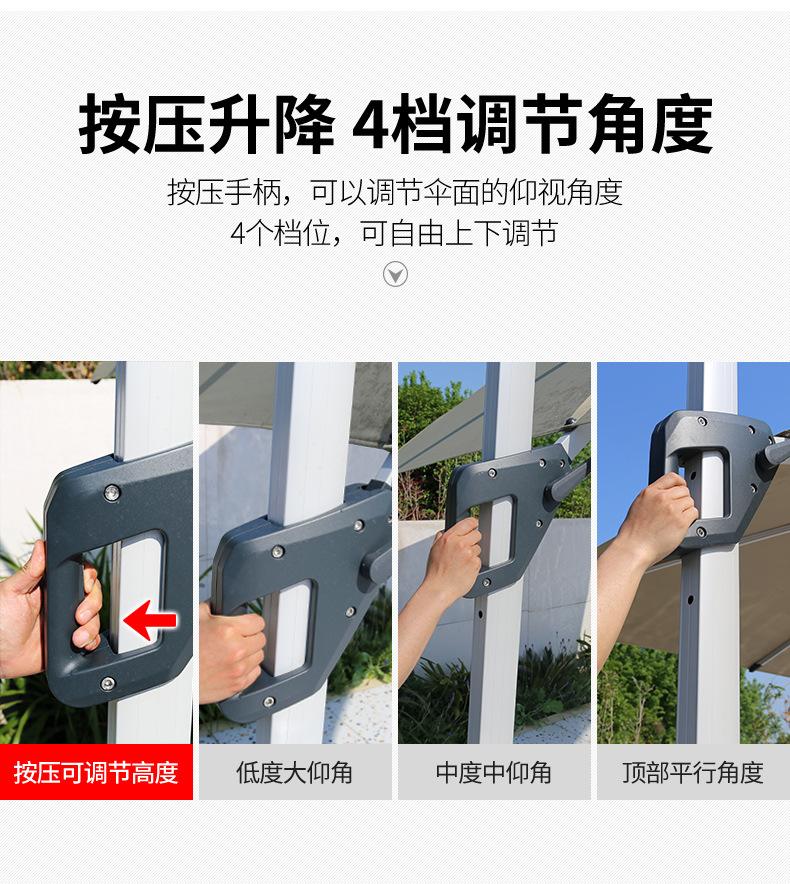 按压升降 4档调节角度

按压手柄，可以调节伞面的仰视角度
4个档位，可自由上下调节

按压可调节高度

低度大仰角

中度中仰角

顶部平行角度