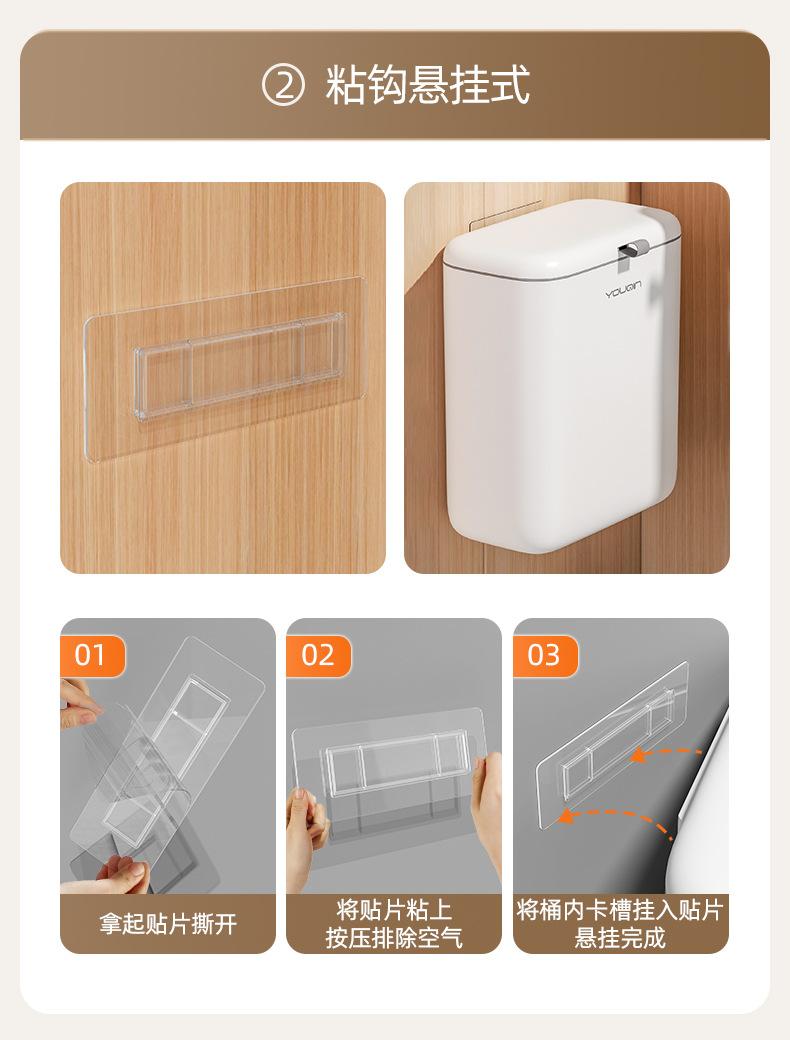 ② 粘钩悬挂式

YOUQIN

01

拿起贴片撕开

02

将贴片粘上
按压排除空气

03

将桶内卡槽挂入贴片
悬挂完成