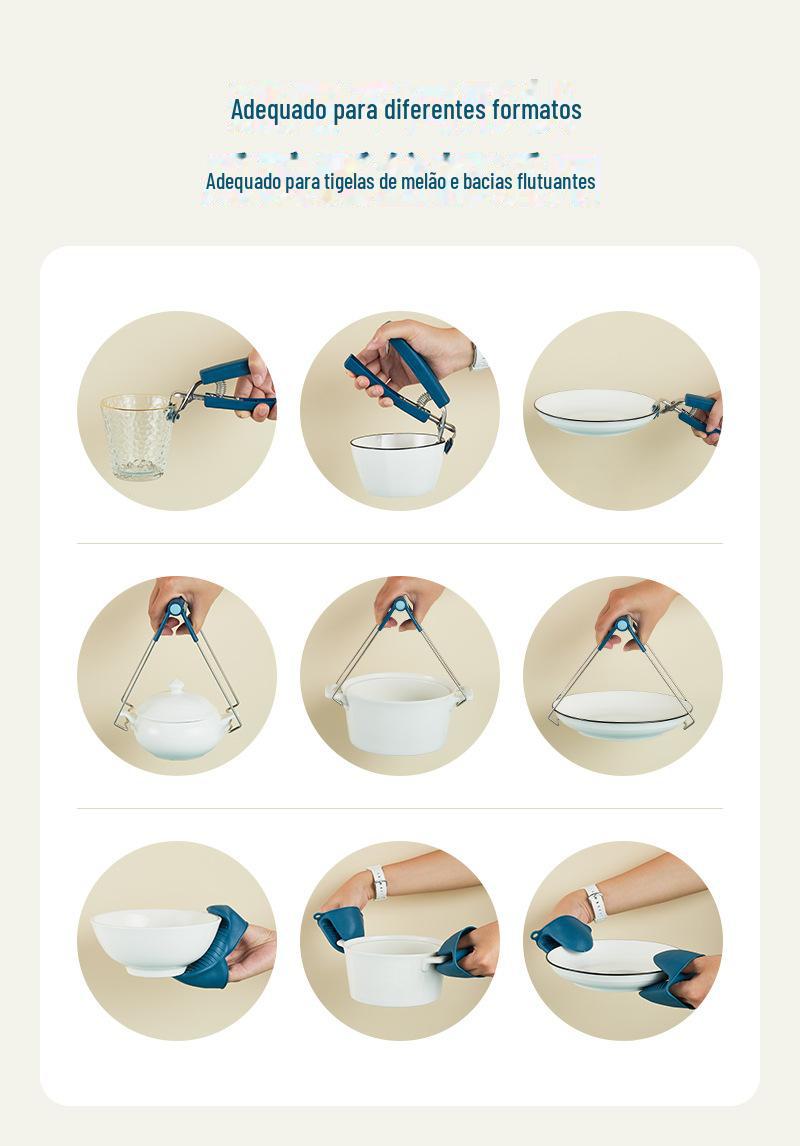 Adequado para diferentes formatos

Adequado para tigelas de melão e bacias flutuantes