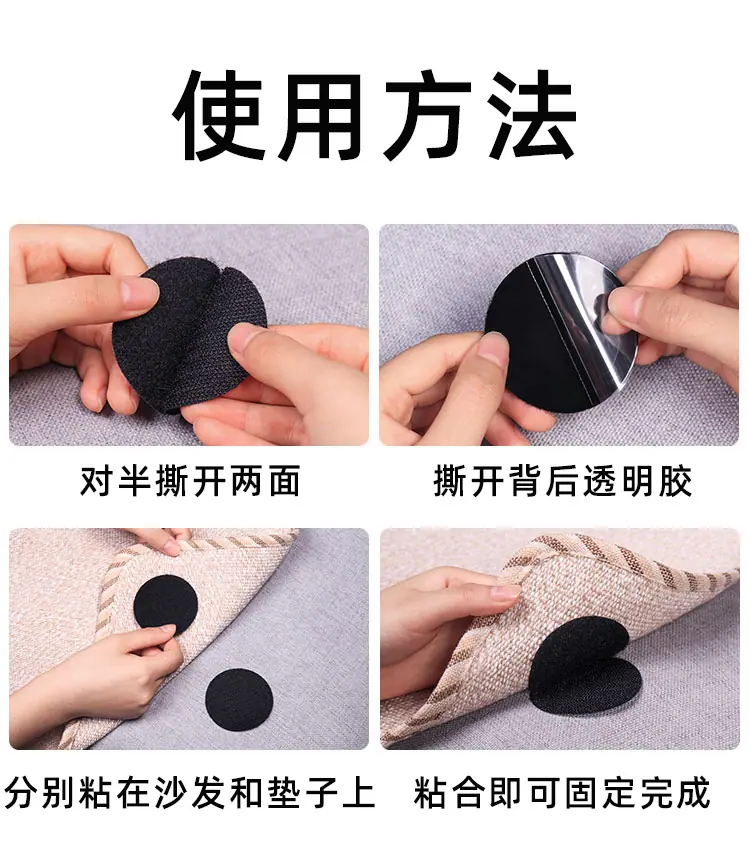 使用方法

对半撕开两面

撕开背后透明胶

分别粘在沙发和垫子上

粘合即可固定完成