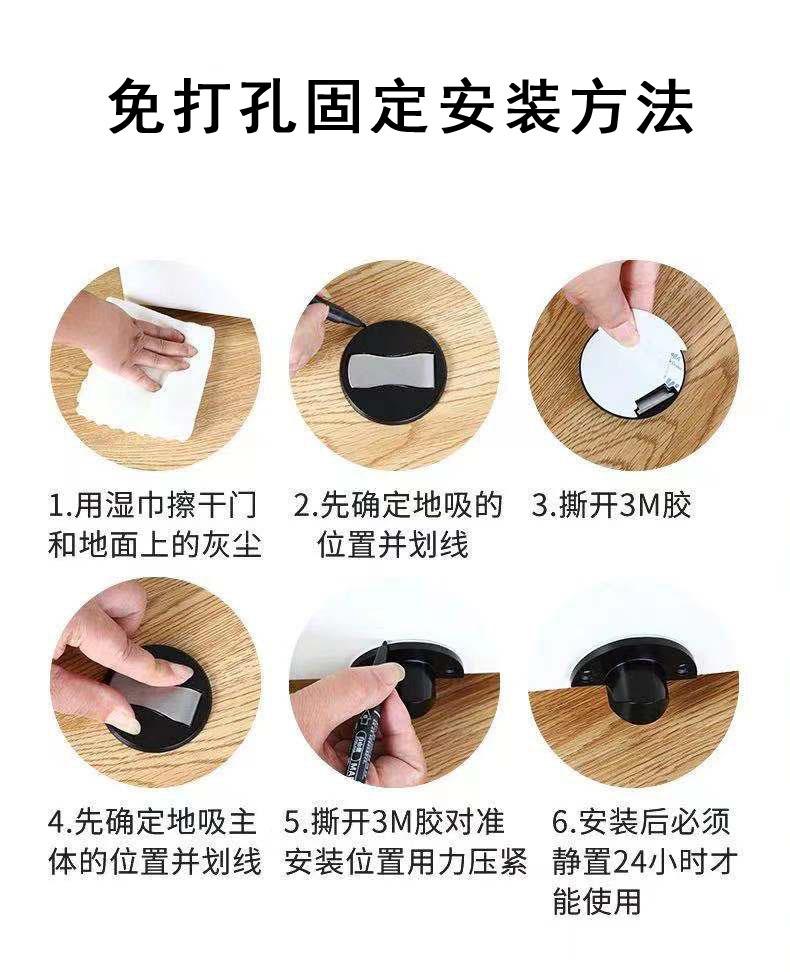 免打孔固定安装方法

1.用湿巾擦干门和地面上的灰尘

2.先确定地吸的位置并划线

3.撕开3M胶

4.先确定地吸主体的位置并划线

5.撕开3M胶对准安装位置用力压紧

6.安装后必须静置24小时才能使用