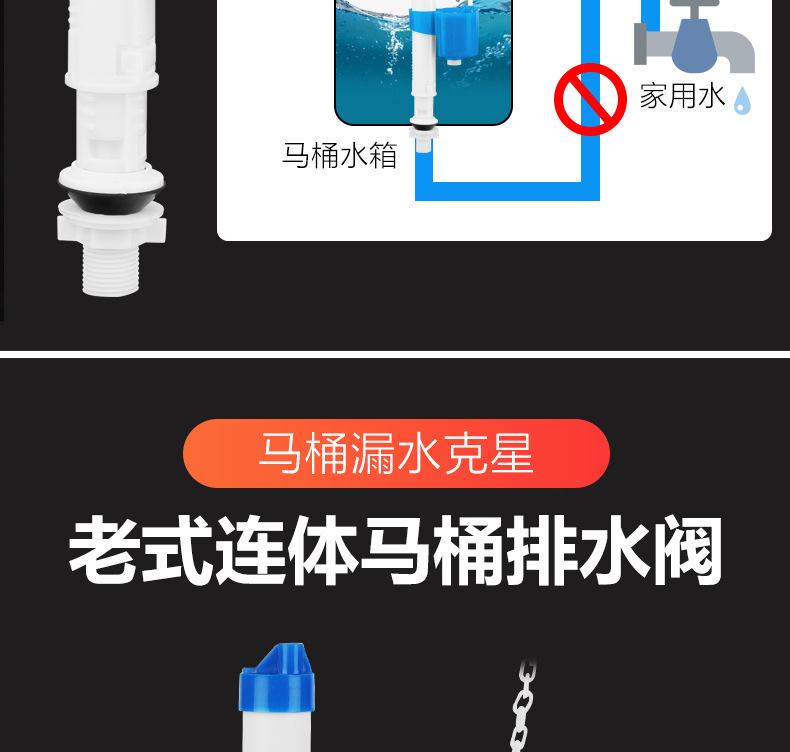 家用水

马桶水箱

马桶漏水克星

老式连体马桶排水阀