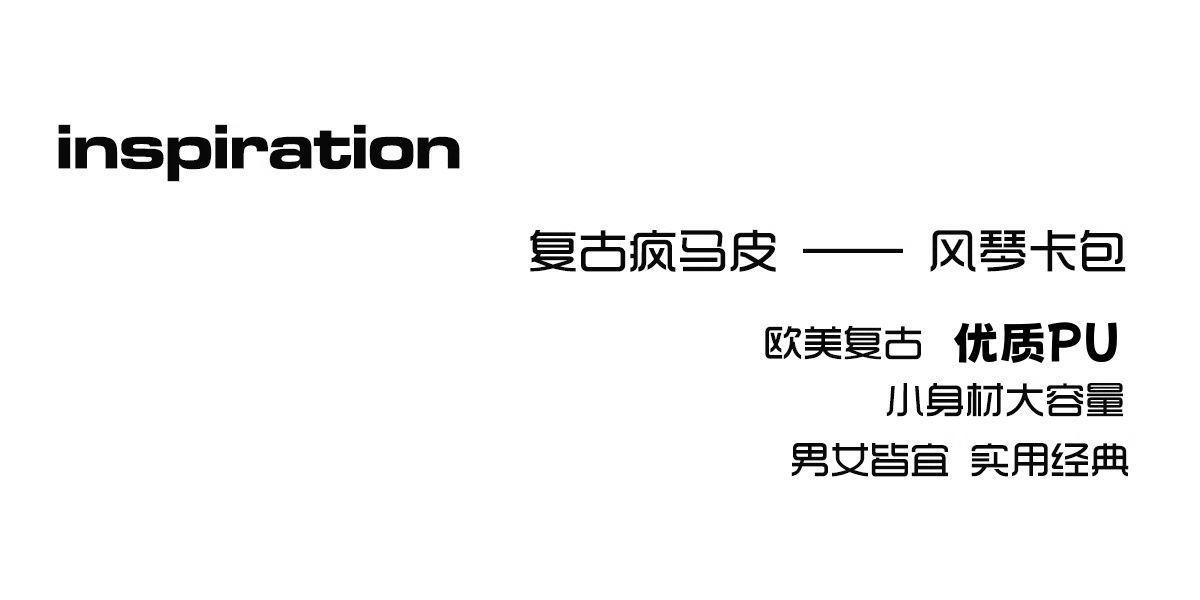 inspiration

复古疯马皮 —— 风琴卡包

欧美复古 优质PU
小身材大容量
男女皆宜 实用经典