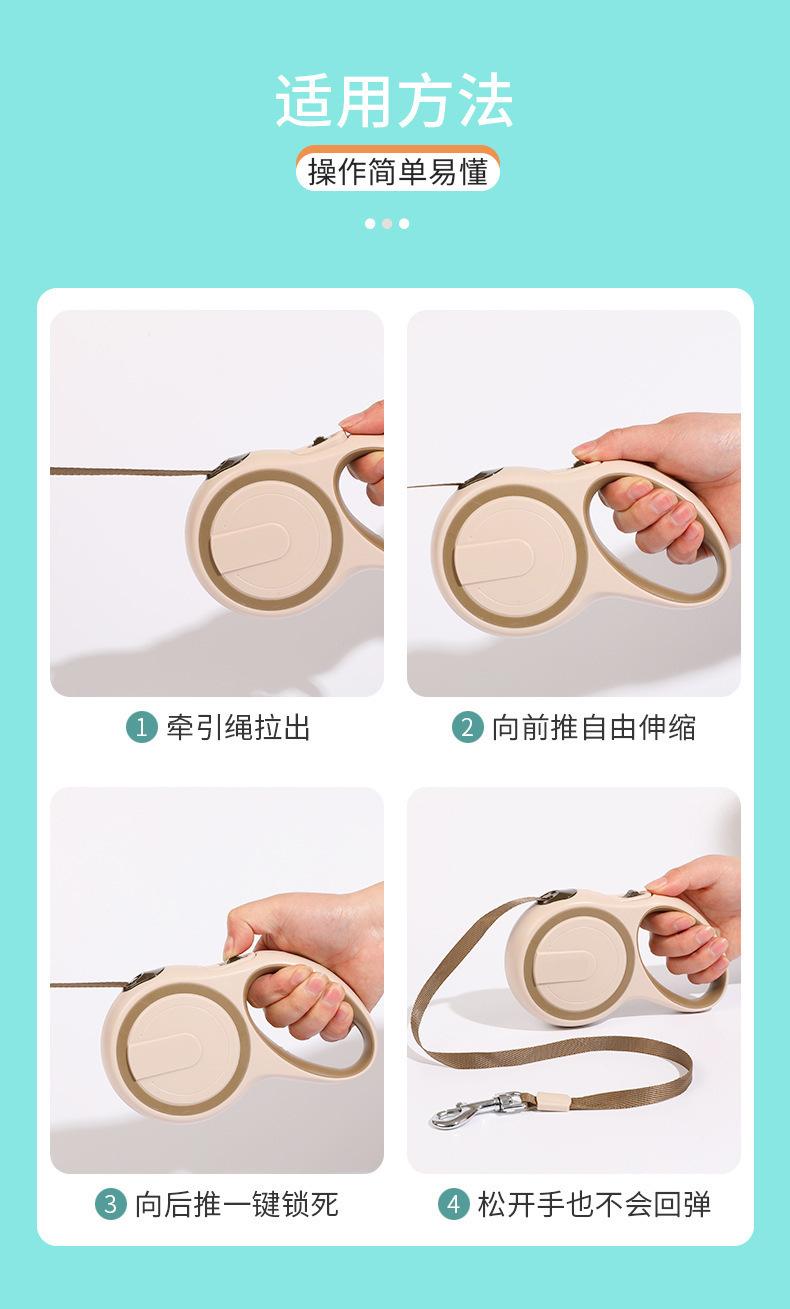 适用方法

操作简单易懂

1 牵引绳拉出

2 向前推自由伸缩

3 向后推一键锁死

4 松开手也不会回弹