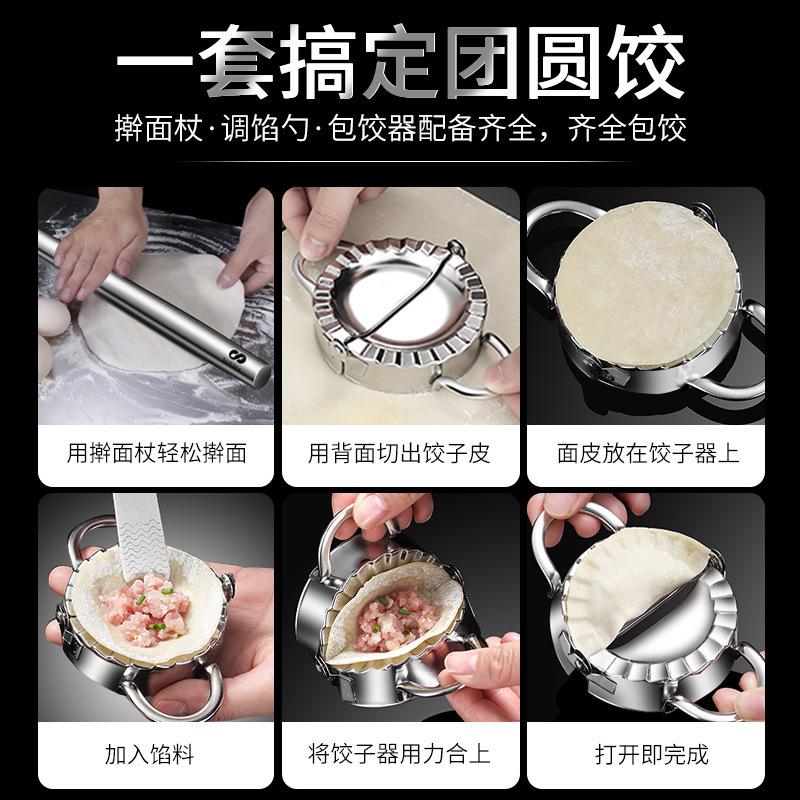 一套搞定团圆饺

擀面杖·调馅勺·包饺器配备齐全，齐全包饺

用擀面杖轻松擀面

用背面切出饺子皮

面皮放在饺子器上

加入馅料

将饺子器用力合上

打开即完成