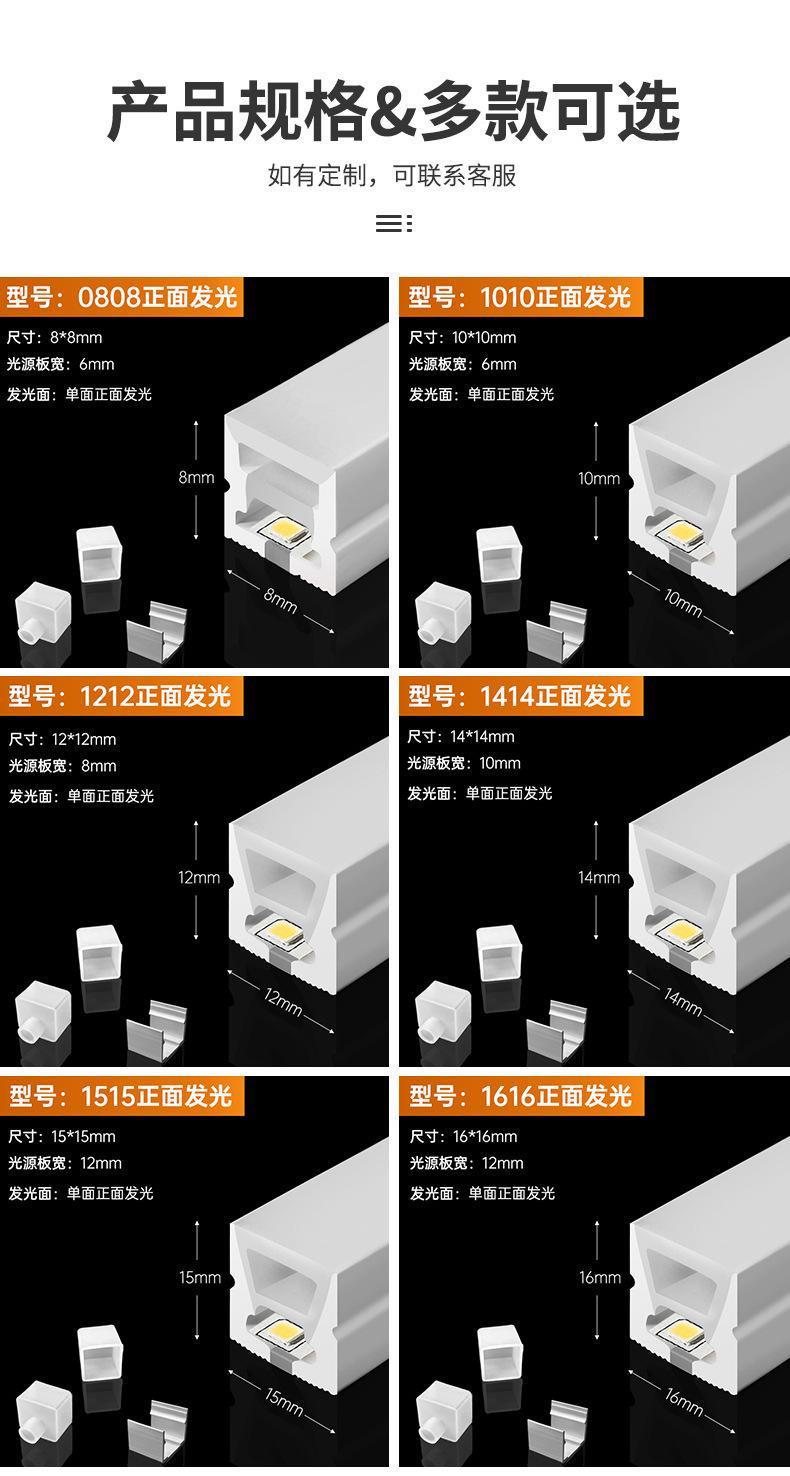 产品规格&多款可选

如有定制，可联系客服

型号：0808正面发光

尺寸：8*8mm
光源板宽：6mm
发光面：单面正面发光

8mm

8mm

型号：1010正面发光

尺寸：10*10mm
光源板宽：6mm
发光面：单面正面发光

10mm

10mm

型号：1212正面发光

尺寸：12*12mm
光源板宽：8mm
发光面：单面正面发光

12mm

12mm

型号：1414正面发光

尺寸：14*14mm
光源板宽：10mm
发光面：单面正面发光

14mm

14mm

型号：1515正面发光

尺寸：15*15mm
光源板宽：12mm
发光面：单面正面发光

15mm

15mm

型号：1616正面发光

尺寸：16*16mm
光源板宽：12mm
发光面：单面正面发光

16mm

16mm