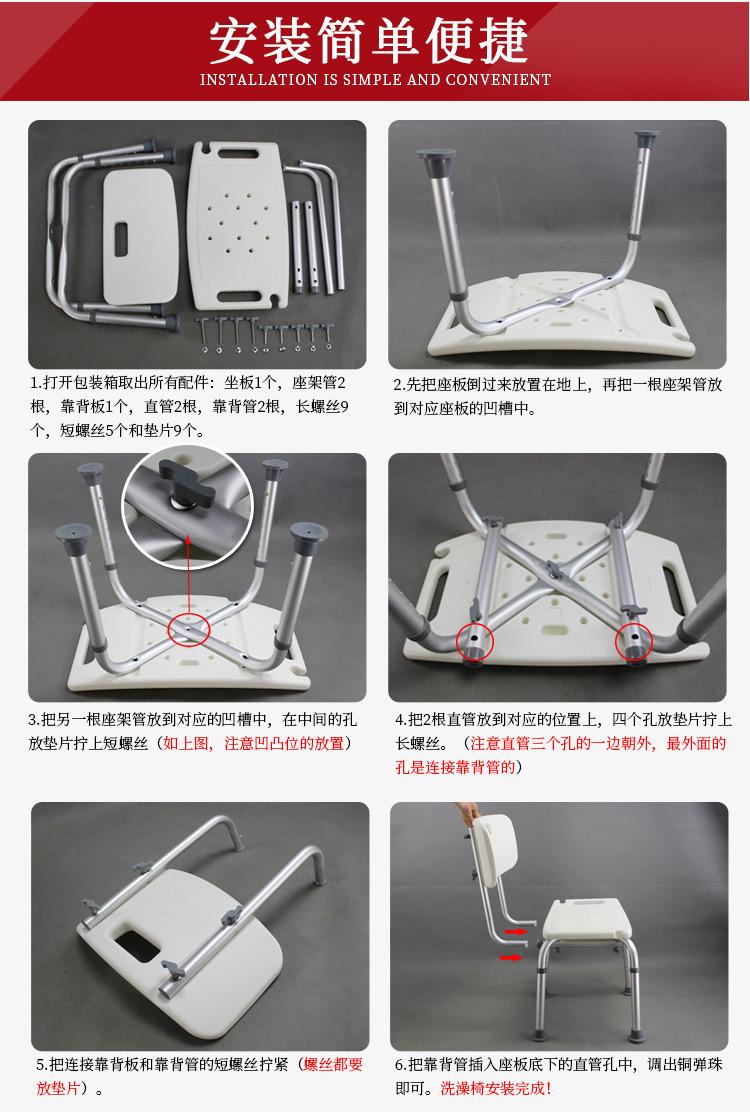 安装简单便捷
INSTALLATION IS SIMPLE AND CONVENIENT

1.打开包装箱取出所有配件：坐板1个，座架管2根，靠背板1个，直管2根，靠背管2根，长螺丝9个，短螺丝5个和垫片9个。

2.先把座板倒过来放置在地上，再把一根座架管放到对应座板的凹槽中。

3.把另一根座架管放到对应的凹槽中，在中间的孔放垫片拧上短螺丝（如上图，注意凹凸位的放置）

4.把2根直管放到对应的位置上，四个孔放垫片拧上长螺丝。（注意直管三个孔的一边朝外，最外面的孔是连接靠背管的）

5.把连接靠背板和靠背管的短螺丝拧紧（螺丝都要放垫片）。

6.把靠背管插入座板底下的直管孔中，调出铜弹珠即可。洗澡椅安装完成！