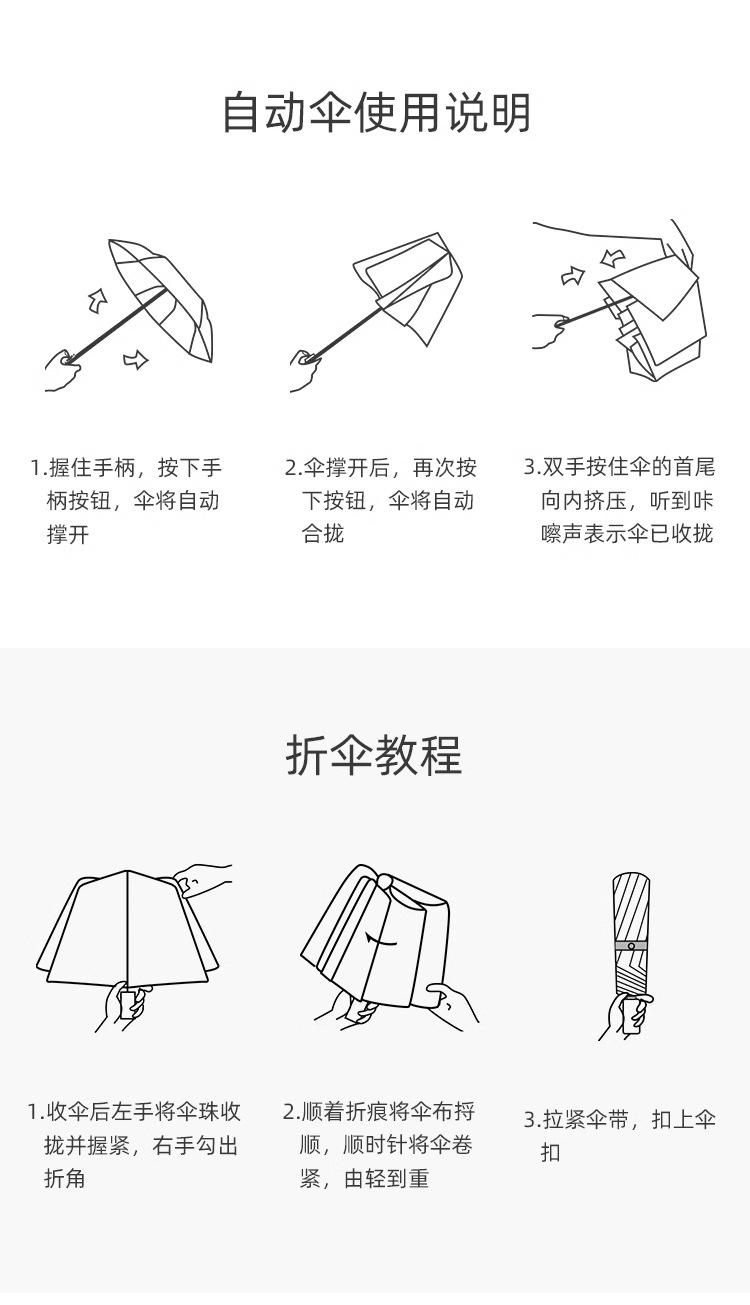 自动伞使用说明

1.握住手柄，按下手柄按钮，伞将自动撑开

2.伞撑开后，再次按下按钮，伞将自动合拢

3.双手按住伞的首尾向内挤压，听到咔嚓声表示伞已收拢

折伞教程

1.收伞后左手将伞珠收拢并握紧，右手勾出折角

2.顺着折痕将伞布捋顺，顺时针将伞卷紧，由轻到重

3.拉紧伞带，扣上伞扣