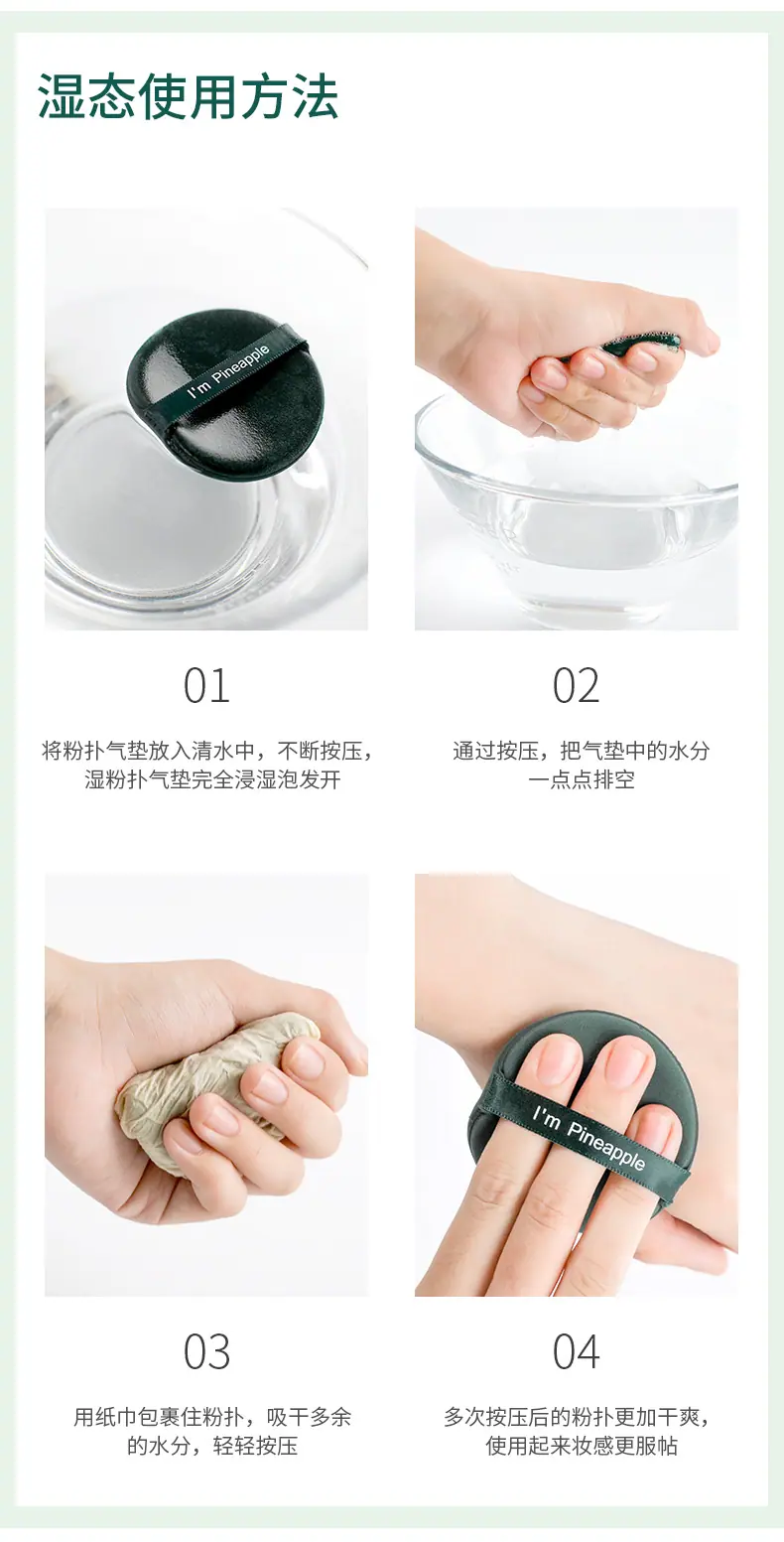 湿态使用方法

I'm Pineapple

01

将粉扑气垫放入清水中，不断按压，湿粉扑气垫完全浸湿泡发开

02

通过按压，把气垫中的水分一点点排空

03

用纸巾包裹住粉扑，吸干多余的水分，轻轻按压

I'm Pineapple

04

多次按压后的粉扑更加干爽，使用起来妆感更服帖