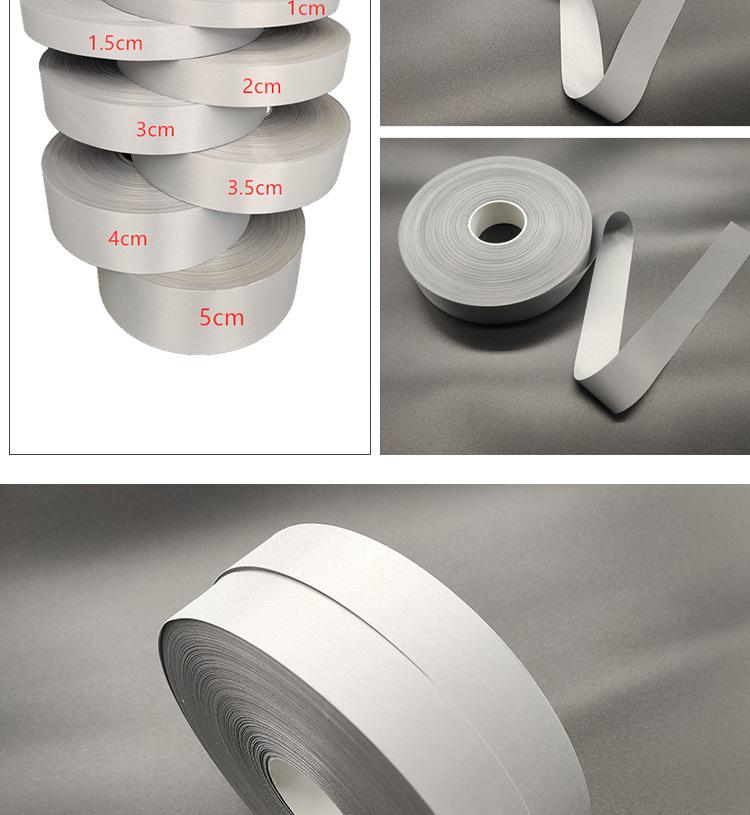 1cm
1.5cm
2cm
3cm
3.5cm
4cm
5cm