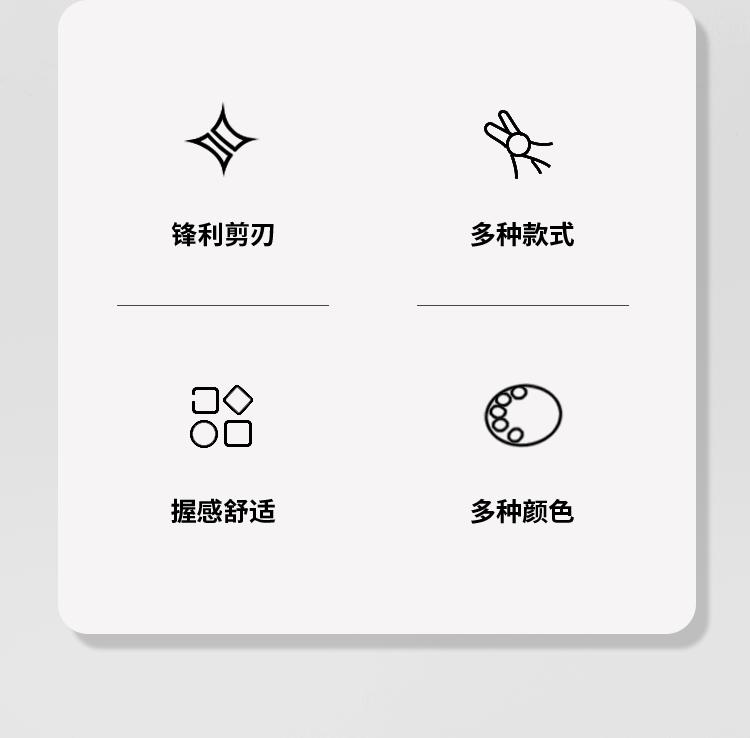 锋利剪刃

多种款式

握感舒适

多种颜色