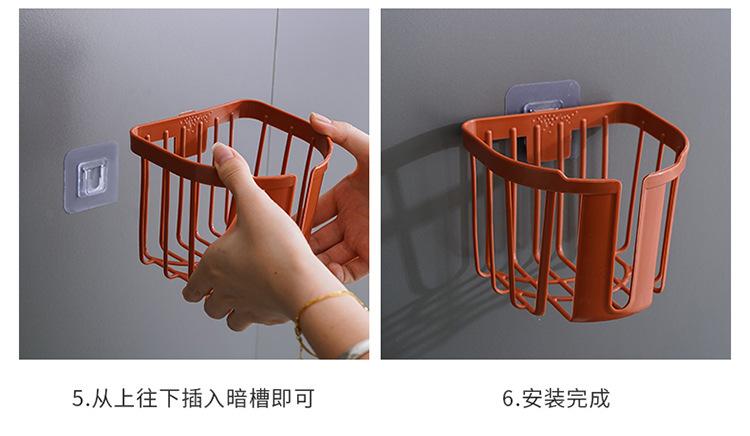 5.从上往下插入暗槽即可

6.安装完成