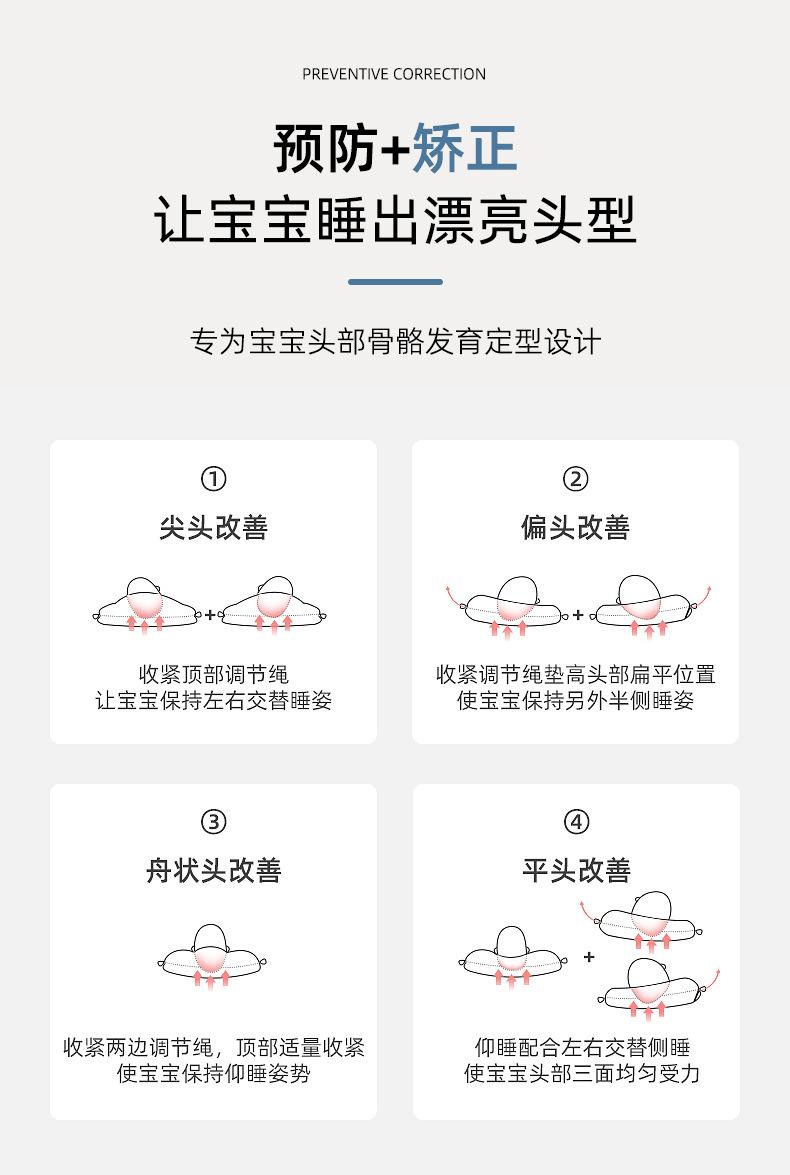 PREVENTIVE CORRECTION

预防+矫正
让宝宝睡出漂亮头型

专为宝宝头部骨骼发育定型设计

①
尖头改善

+

收紧顶部调节绳
让宝宝保持左右交替睡姿

②
偏头改善

+

收紧调节绳垫高头部扁平位置
使宝宝保持另外半侧睡姿

③
舟状头改善

收紧两边调节绳，顶部适量收紧
使宝宝保持仰睡姿势

④
平头改善

+

仰睡配合左右交替侧睡
使宝宝头部三面均匀受力