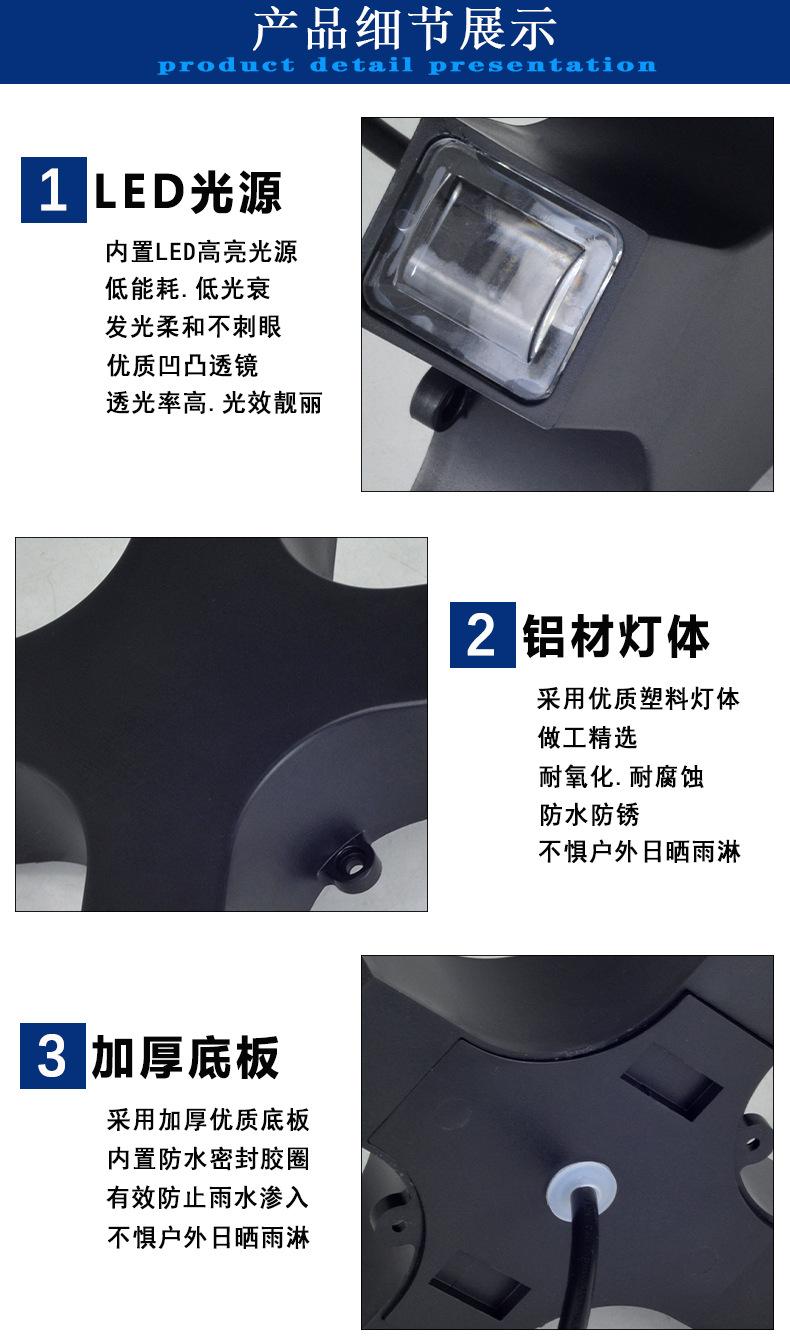 产品细节展示
product detail presentation

1 LED光源

内置LED高亮光源
低能耗. 低光衰
发光柔和不刺眼
优质凹凸透镜
透光率高. 光效靓丽

2 铝材灯体

采用优质塑料灯体
做工精选
耐氧化. 耐腐蚀
防水防锈
不惧户外日晒雨淋

3 加厚底板

采用加厚优质底板
内置防水密封胶圈
有效防止雨水渗入
不惧户外日晒雨淋