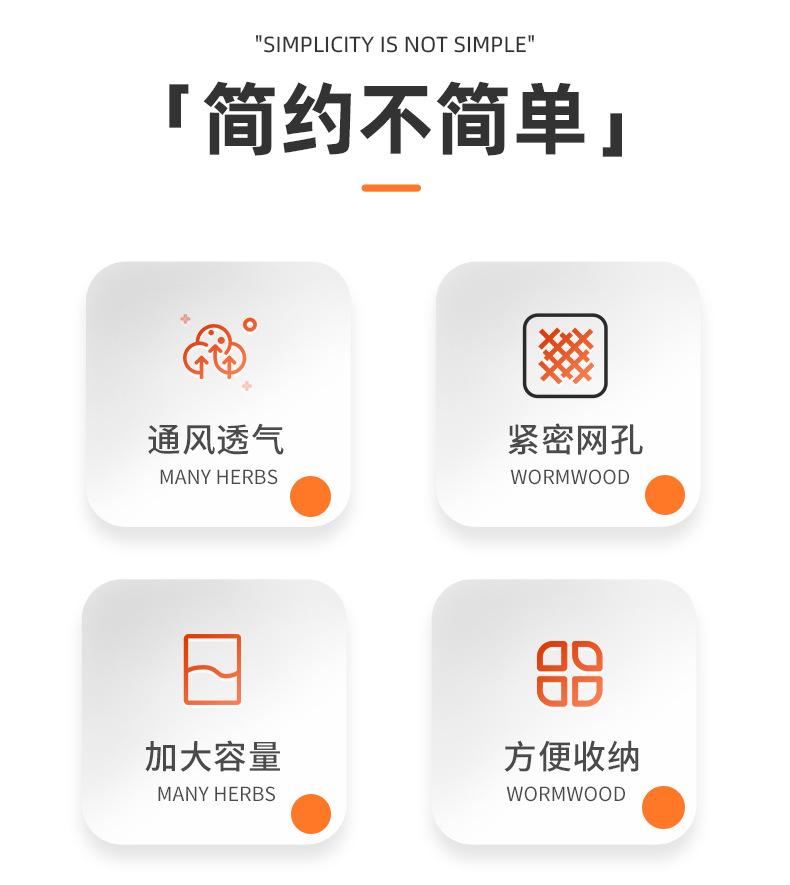 "SIMPLICITY IS NOT SIMPLE"

「简约不简单」

通风透气
MANY HERBS

紧密网孔
WORMWOOD

加大容量
MANY HERBS

方便收纳
WORMWOOD