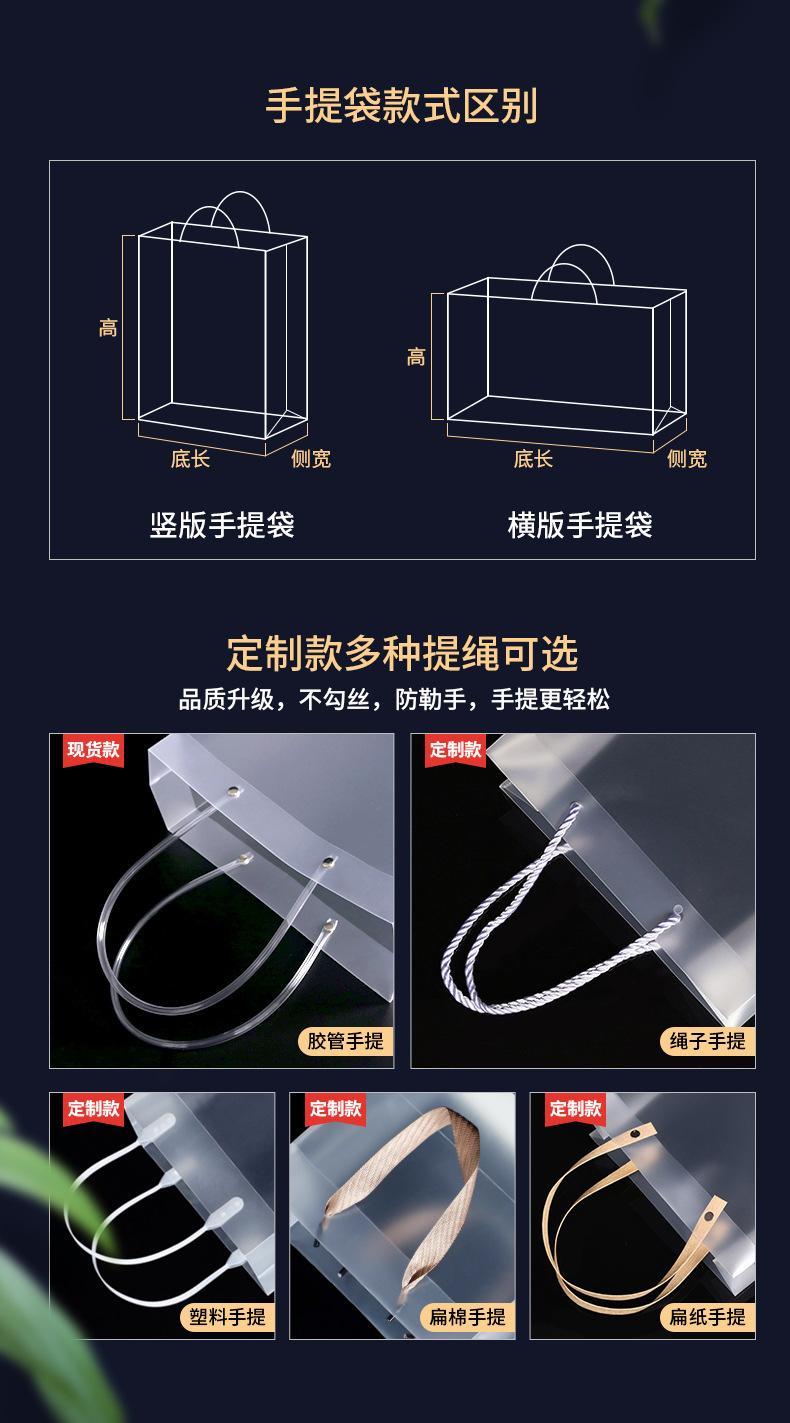 手提袋款式区别

高

底长

侧宽

竖版手提袋

高

底长

侧宽

横版手提袋

定制款多种提绳可选

品质升级，不勾丝，防勒手，手提更轻松

现货款

胶管手提

定制款

绳子手提

定制款

塑料手提

定制款

扁棉手提

定制款

扁纸手提