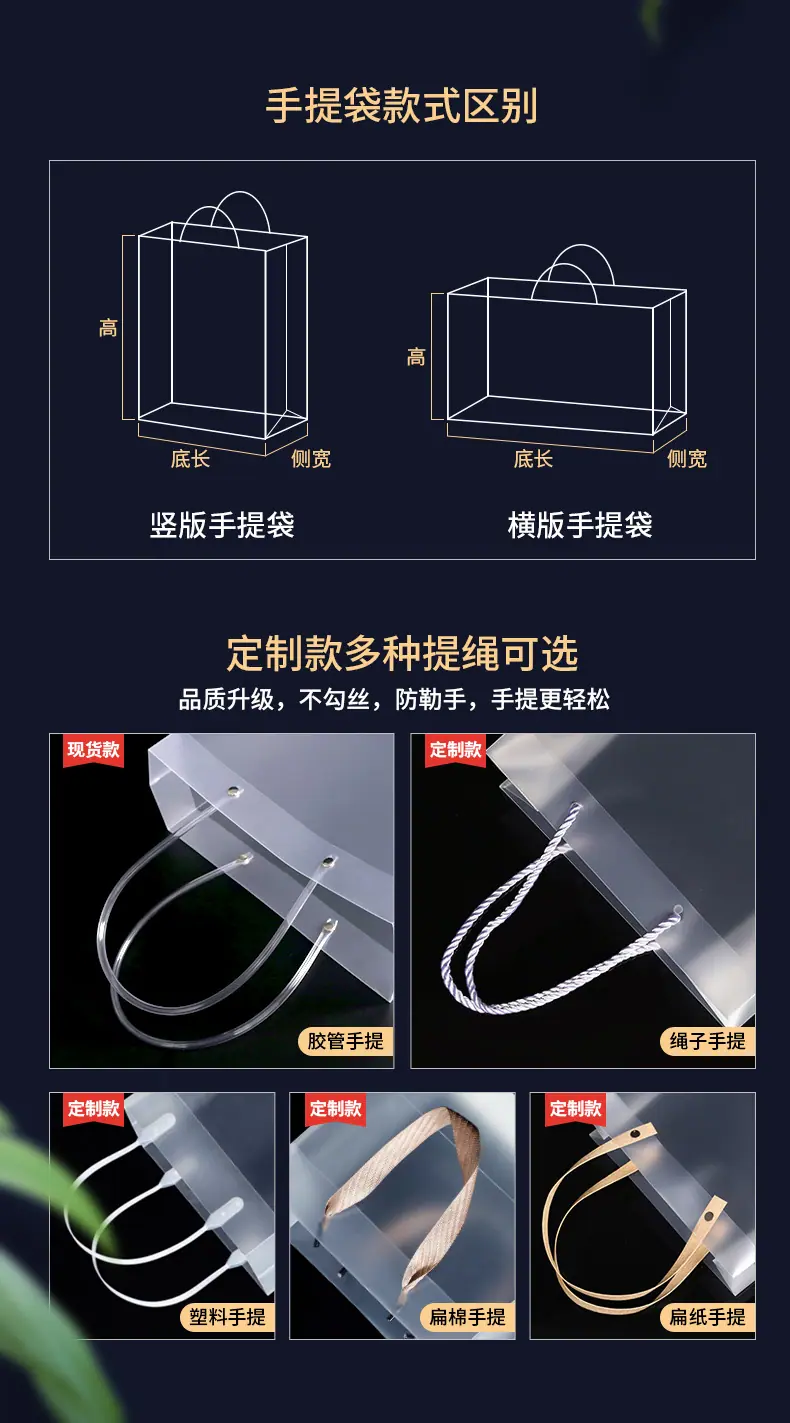 手提袋款式区别

高
底长
侧宽
竖版手提袋

高
底长
侧宽
横版手提袋

定制款多种提绳可选
品质升级，不勾丝，防勒手，手提更轻松

现货款
胶管手提

定制款
绳子手提

定制款
塑料手提

定制款
扁棉手提

定制款
扁纸手提