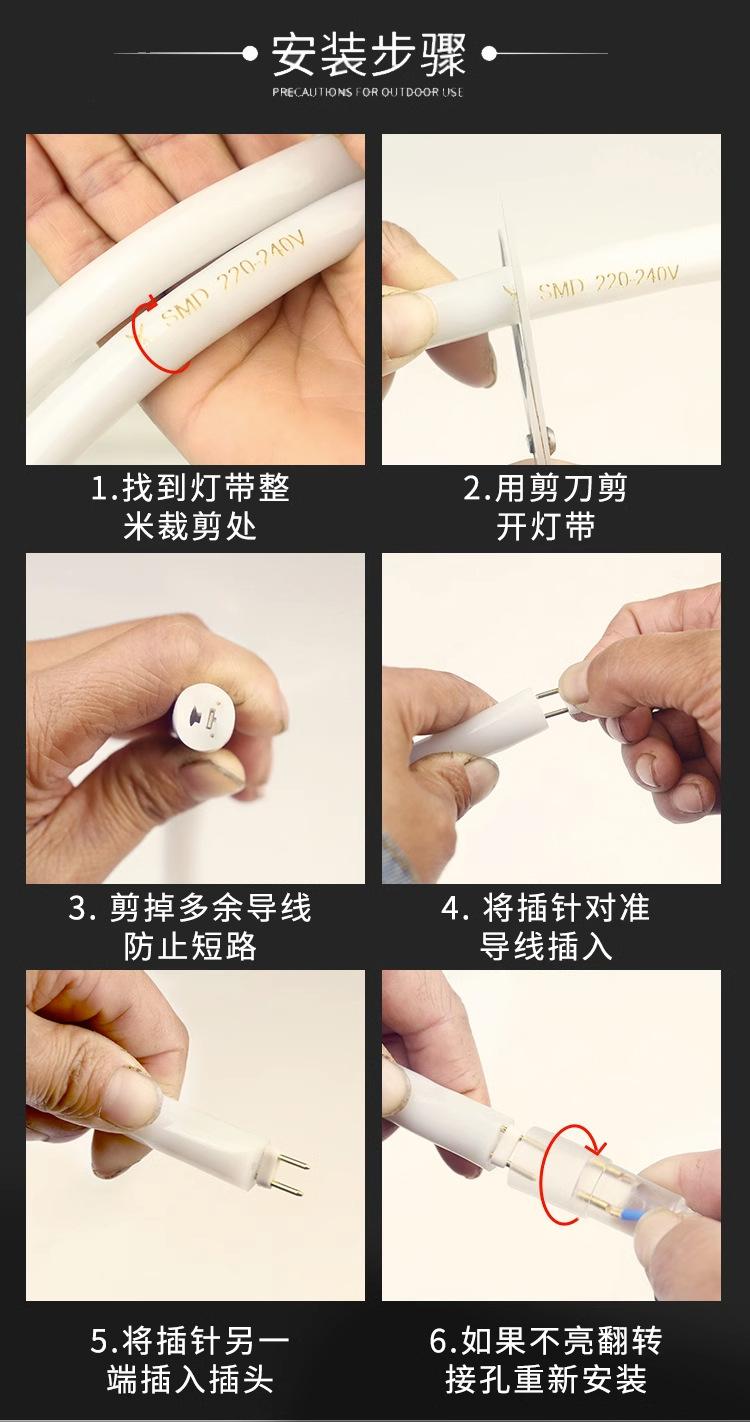 安装步骤
PRECAUTIONS FOR OUTDOOR USE

SMD 220-240V

SMD 220-240V

1.找到灯带整米裁剪处

2.用剪刀剪开灯带

3. 剪掉多余导线防止短路

4. 将插针对准导线插入

5.将插针另一端插入插头

6.如果不亮翻转接孔重新安装