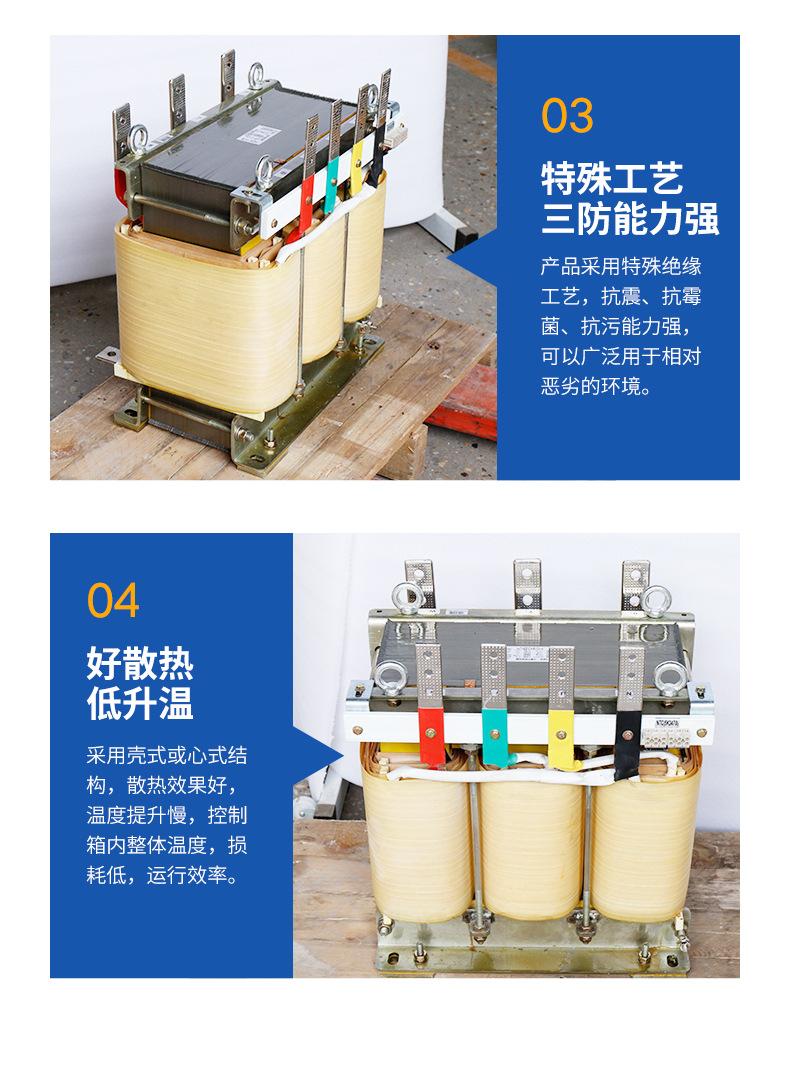 03

特殊工艺
三防能力强

产品采用特殊绝缘工艺，抗震、抗霉菌、抗污能力强，可以广泛用于相对恶劣的环境。

04

好散热
低升温

采用壳式或心式结构，散热效果好，温度提升慢，控制箱内整体温度，损耗低，运行效率。