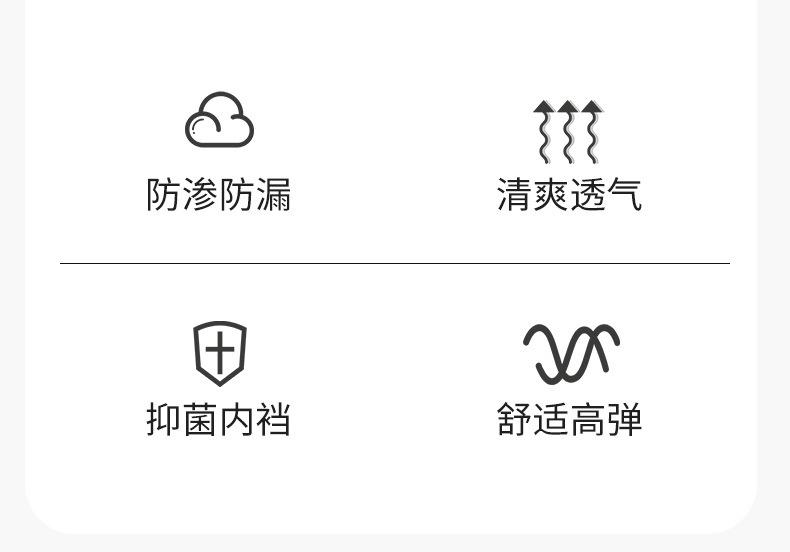 防渗防漏

清爽透气

抑菌内裆

舒适高弹