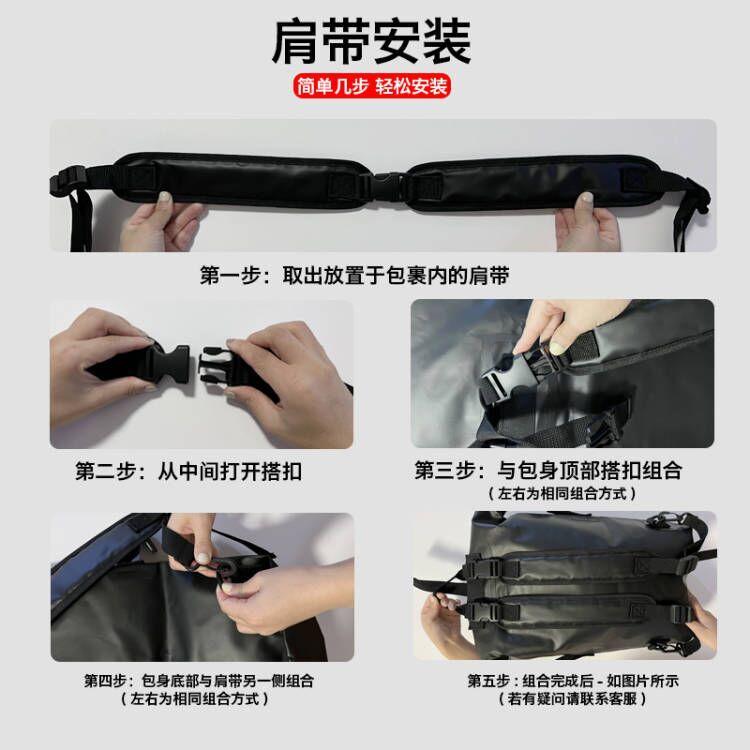 肩带安装

简单几步 轻松安装

第一步：取出放置于包裹内的肩带

第二步：从中间打开搭扣

第三步：与包身顶部搭扣组合
（左右为相同组合方式）

第四步：包身底部与肩带另一侧组合
（左右为相同组合方式）

第五步：组合完成后 - 如图片所示
（若有疑问请联系客服）