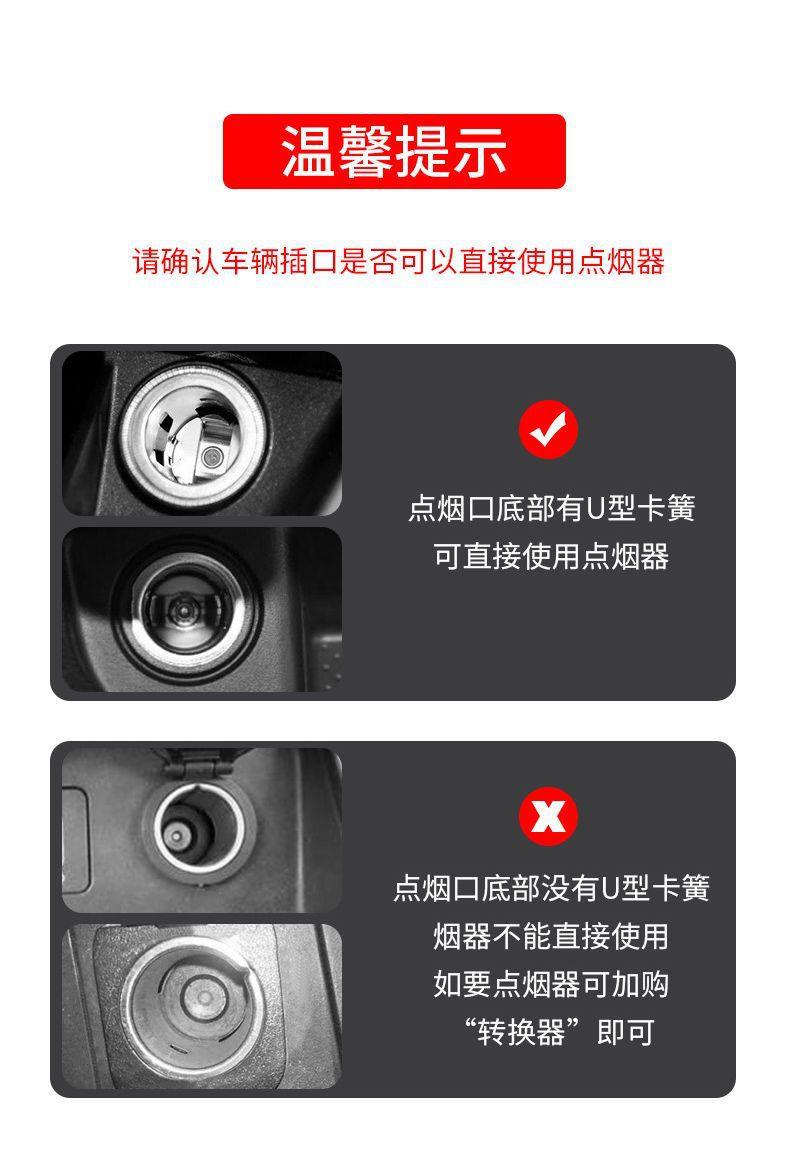 温馨提示

请确认车辆插口是否可以直接使用点烟器

点烟口底部有U型卡簧
可直接使用点烟器

点烟口底部没有U型卡簧
烟器不能直接使用
如要点烟器可加购
“转换器”即可