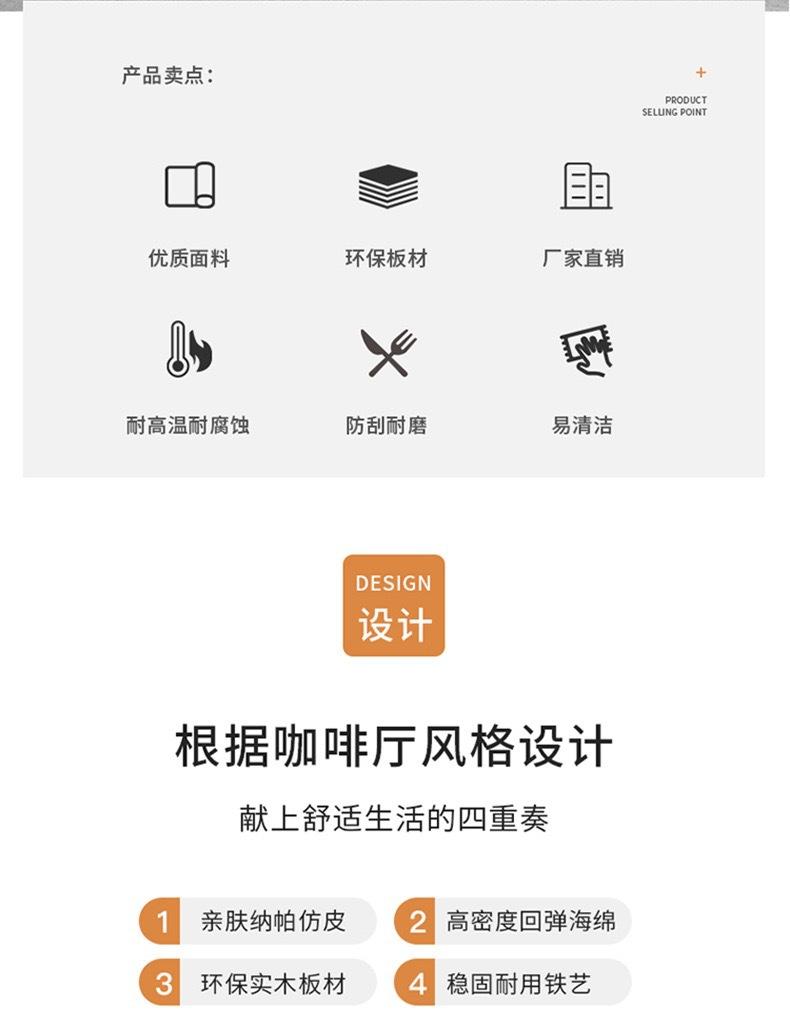 产品卖点：

+
PRODUCT
SELLING POINT

优质面料

环保板材

厂家直销

耐高温耐腐蚀

防刮耐磨

易清洁

DESIGN
设计

根据咖啡厅风格设计

献上舒适生活的四重奏

1 亲肤纳帕仿皮

2 高密度回弹海绵

3 环保实木板材

4 稳固耐用铁艺