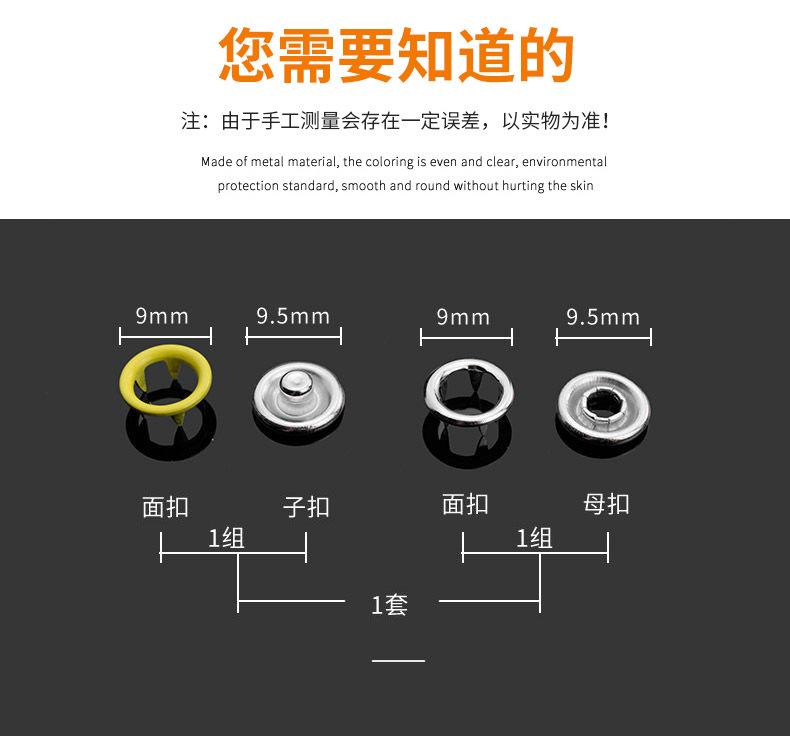 您需要知道的

注：由于手工测量会存在一定误差，以实物为准！

Made of metal material, the coloring is even and clear, environmental protection standard, smooth and round without hurting the skin

9mm

9.5mm

9mm

9.5mm

面扣

子扣

面扣

母扣

1组

1组

1套