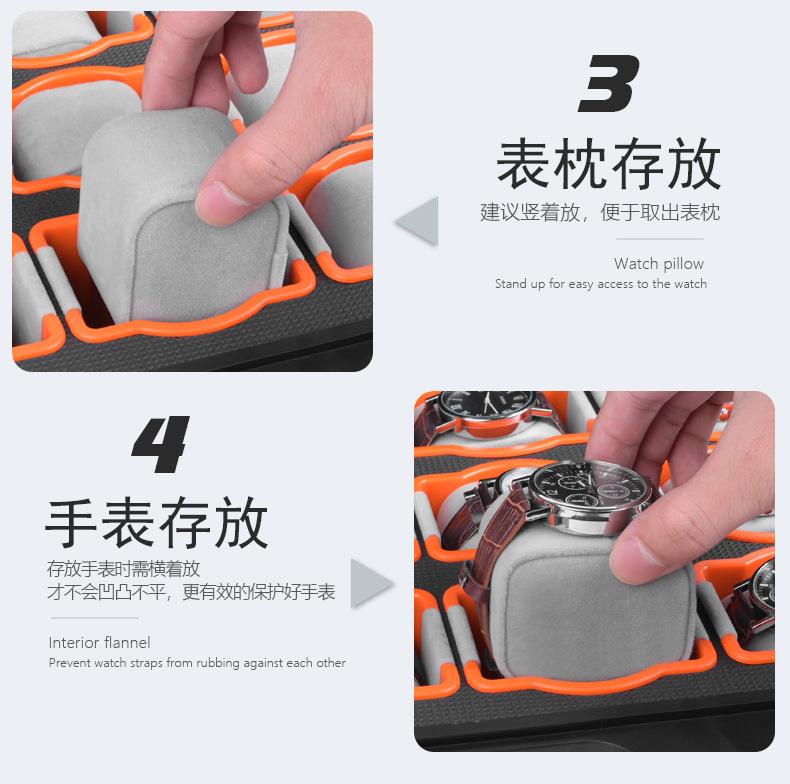 3

表枕存放

建议竖着放，便于取出表枕

Watch pillow

Stand up for easy access to the watch

4

手表存放

存放手表时需横着放
才不会凹凸不平，更有效的保护好手表

Interior flannel

Prevent watch straps from rubbing against each other