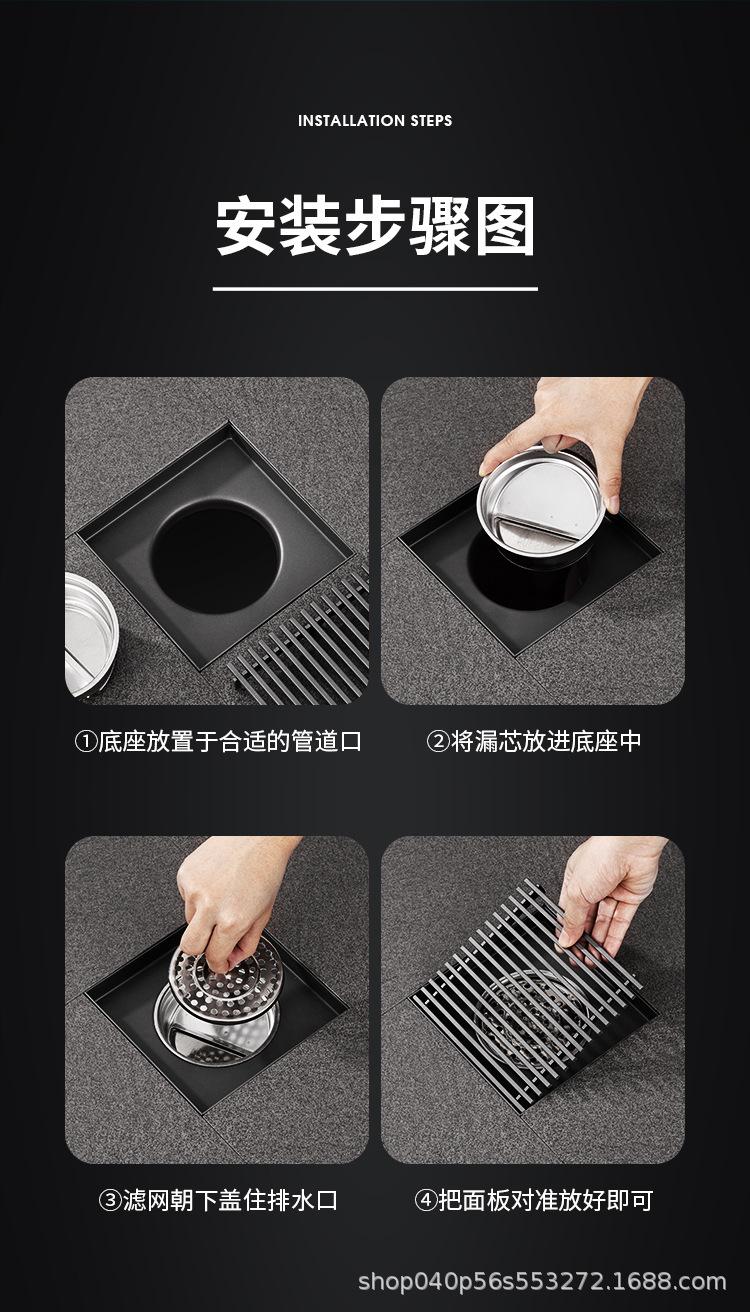 INSTALLATION STEPS

安装步骤图

①底座放置于合适的管道口

②将漏芯放进底座中

③滤网朝下盖住排水口

④把面板对准放好即可

shop040p56s553272.1688.com