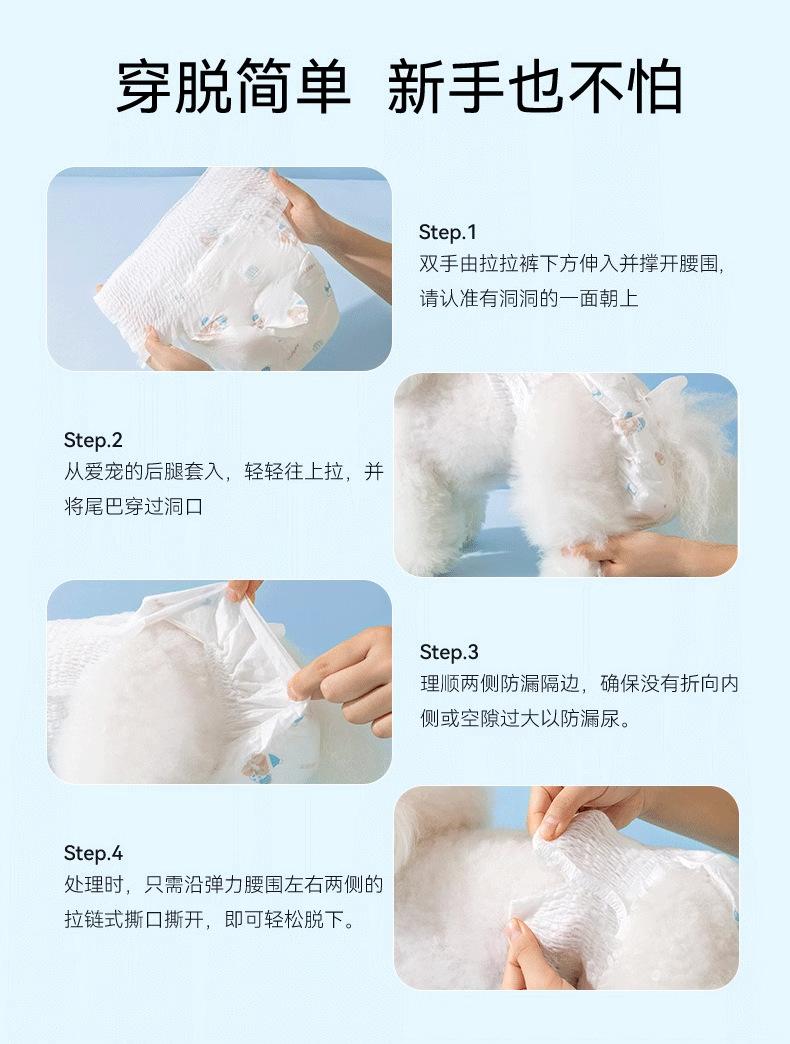 穿脱简单 新手也不怕

Step.1
双手由拉拉裤下方伸入并撑开腰围，请认准有洞洞的一面朝上

Step.2
从爱宠的后腿套入，轻轻往上拉，并将尾巴穿过洞口

Step.3
理顺两侧防漏隔边，确保没有折向内侧或空隙过大以防漏尿。

Step.4
处理时，只需沿弹力腰围左右两侧的拉链式撕口撕开，即可轻松脱下。