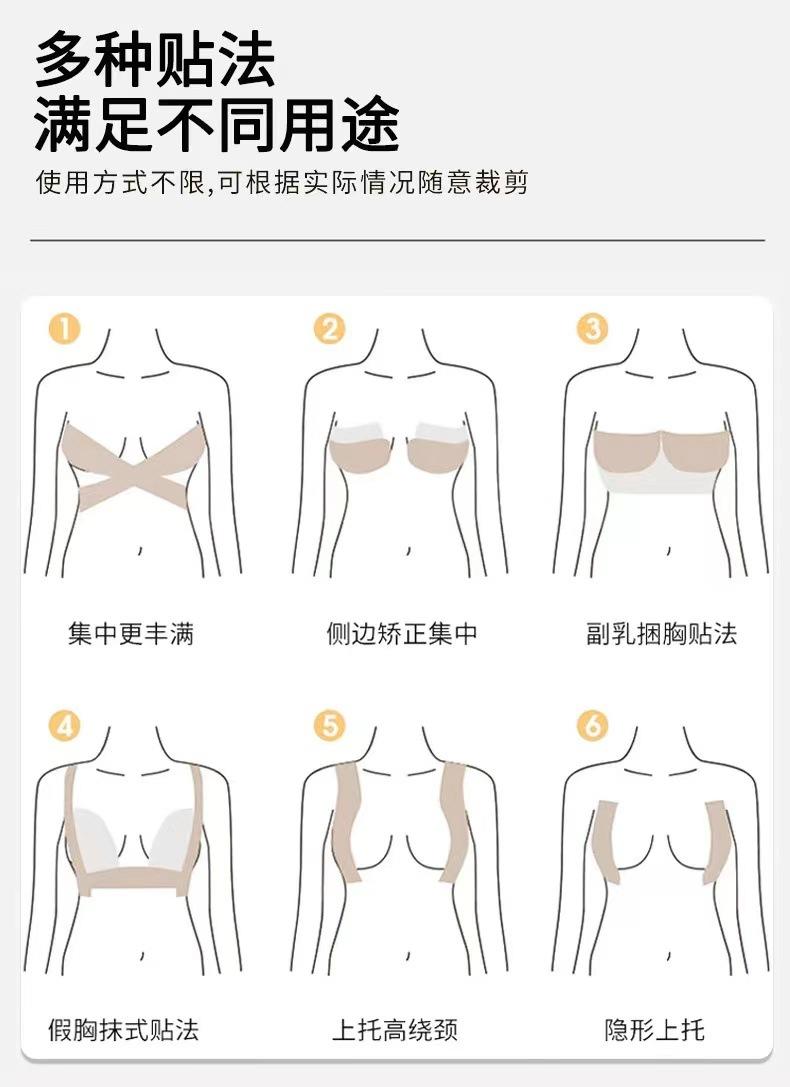 多种贴法
满足不同用途

使用方式不限,可根据实际情况随意裁剪

1

集中更丰满

2

侧边矫正集中

3

副乳捆胸贴法

4

假胸抹式贴法

5

上托高绕颈

6

隐形上托