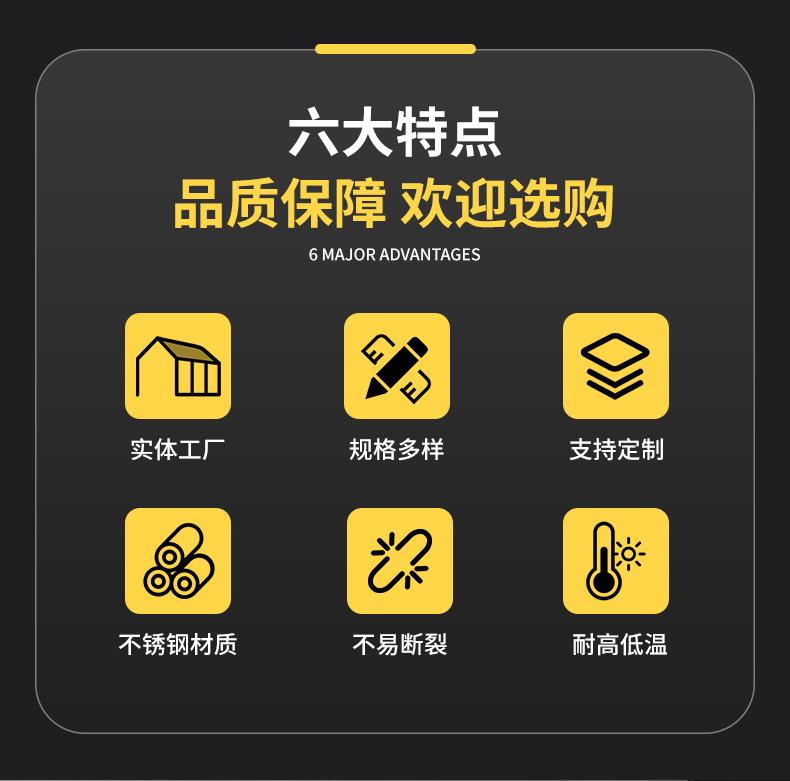 六大特点

品质保障 欢迎选购

6 MAJOR ADVANTAGES

实体工厂

规格多样

支持定制

不锈钢材质

不易断裂

耐高低温