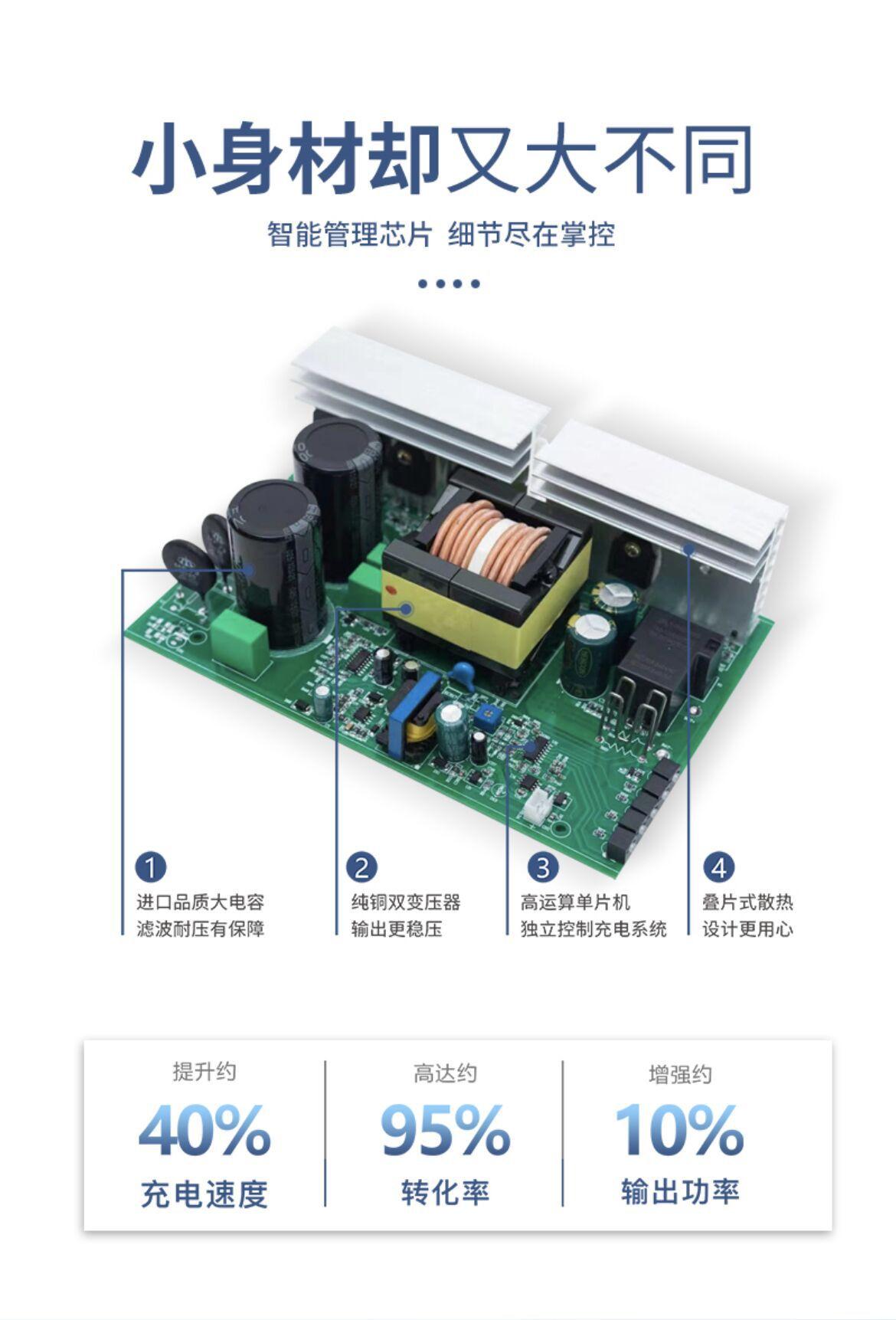 小身材却又大不同

智能管理芯片 细节尽在掌控

1
进口品质大电容
滤波耐压有保障

2
纯铜双变压器
输出更稳压

3
高运算单片机
独立控制充电系统

4
叠片式散热
设计更用心

提升约
40%
充电速度

高达约
95%
转化率

增强约
10%
输出功率